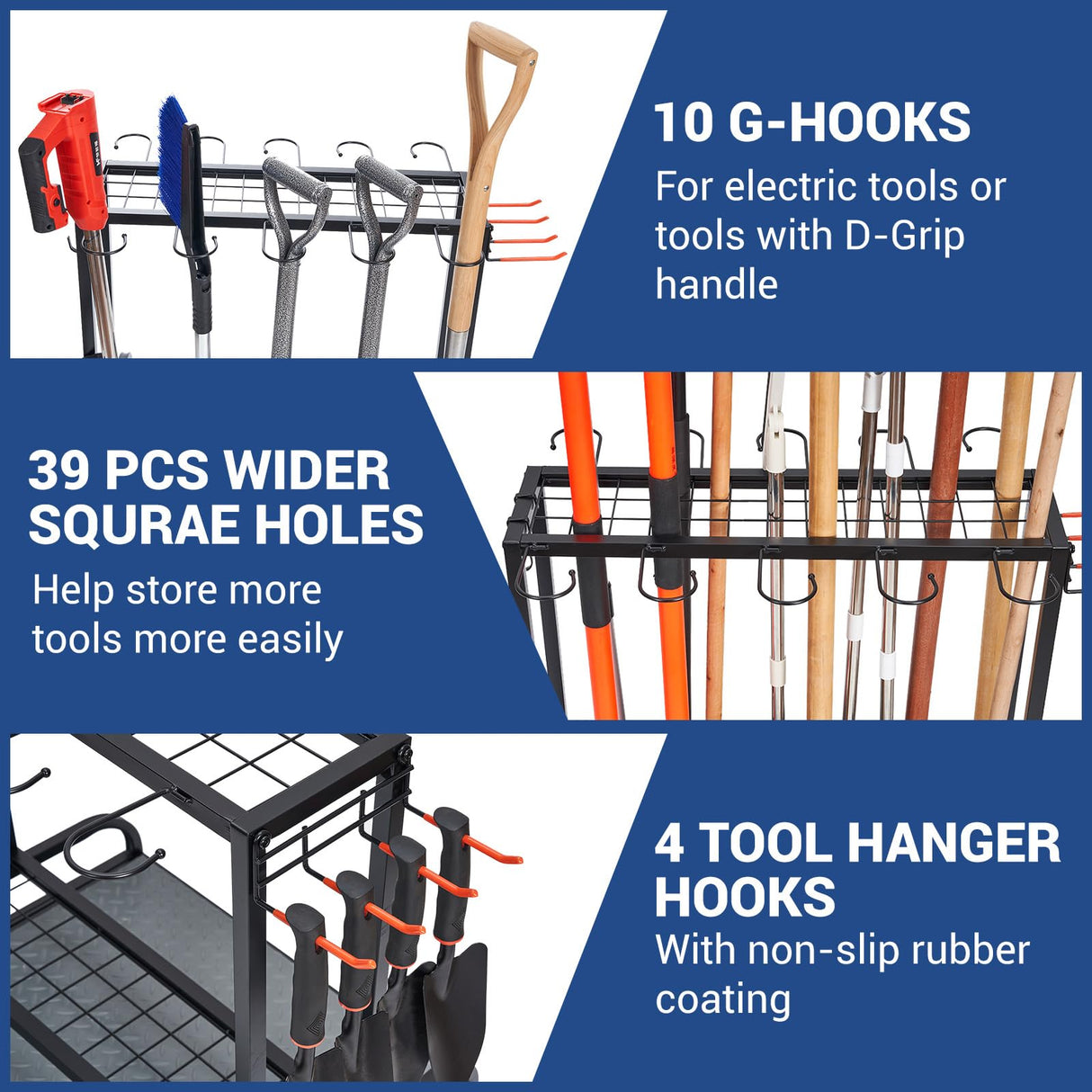 10 G-HOOKS
For electric tools or tools with D-Grip handle

39 PCS WIDER SQURAE HOLES
Help store more tools more easily

4 TOOL HANGER HOOKS
With non-slip rubber coating