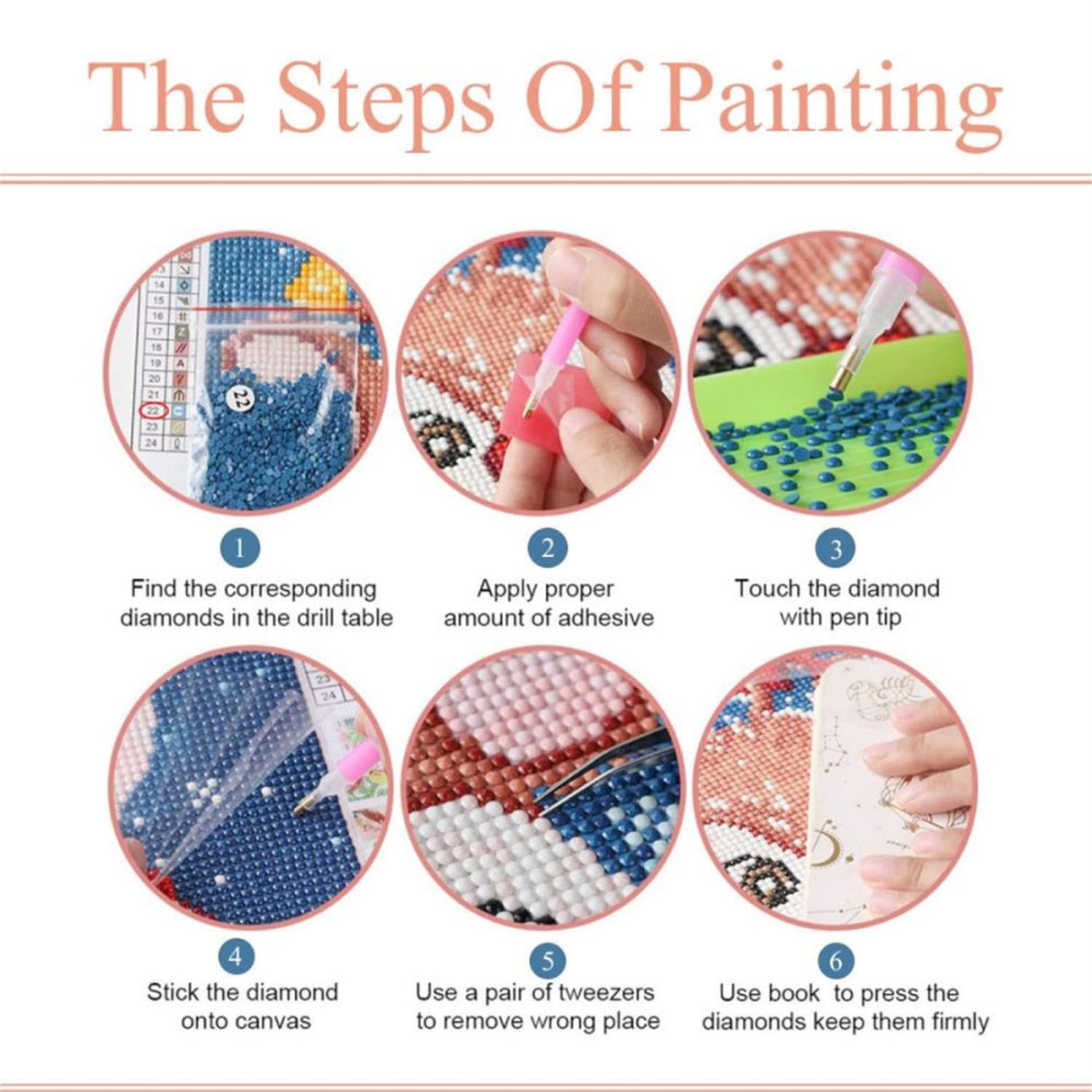 The Steps Of Painting

13
14
15
16
17
18
19
20
21
22
23
24
22

1
Find the corresponding diamonds in the drill table

2
Apply proper amount of adhesive

3
Touch the diamond with pen tip

23
24

4
Stick the diamond onto canvas

5
Use a pair of tweezers to remove wrong place

6
Use book to press the diamonds keep them firmly