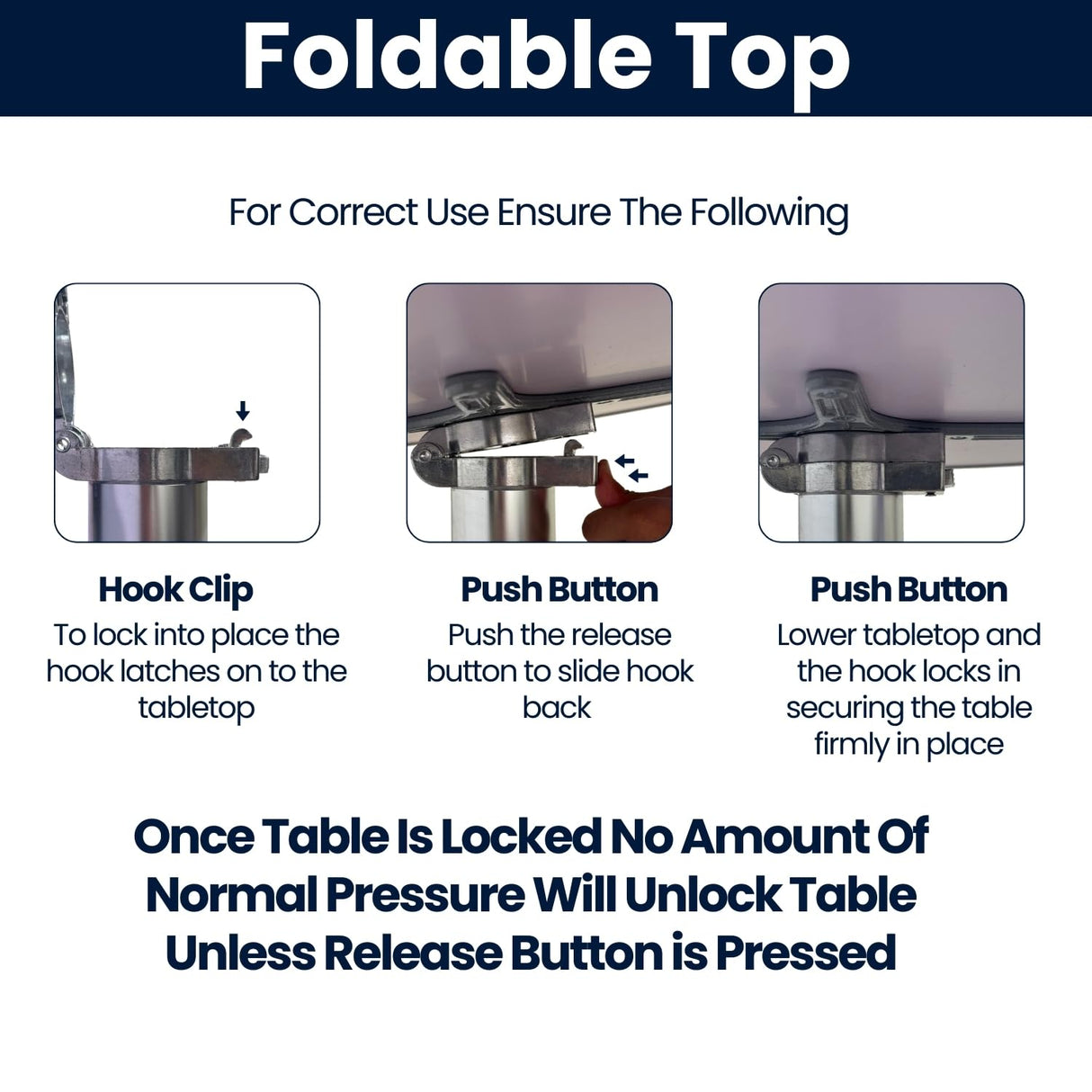 Foldable Top

For Correct Use Ensure The Following

Hook Clip
To lock into place the hook latches on to the tabletop

Push Button
Push the release button to slide hook back

Push Button
Lower tabletop and the hook locks in securing the table firmly in place

Once Table Is Locked No Amount Of Normal Pressure Will Unlock Table Unless Release Button is Pressed