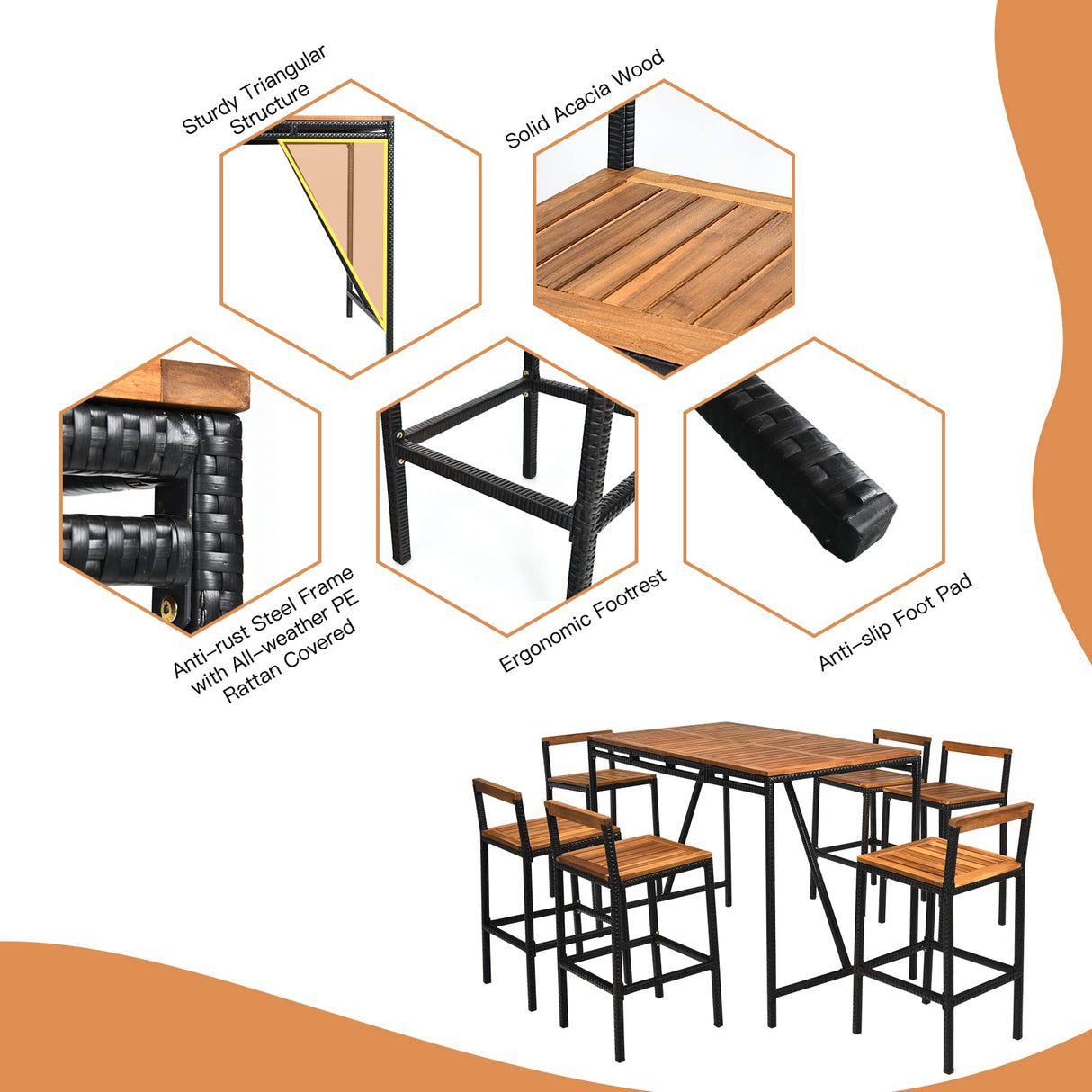 Sturdy Triangular Structure

Solid Acacia Wood

Anti-rust Steel Frame with All-weather PE Rattan Covered

Ergonomic Footrest

Anti-slip Foot Pad