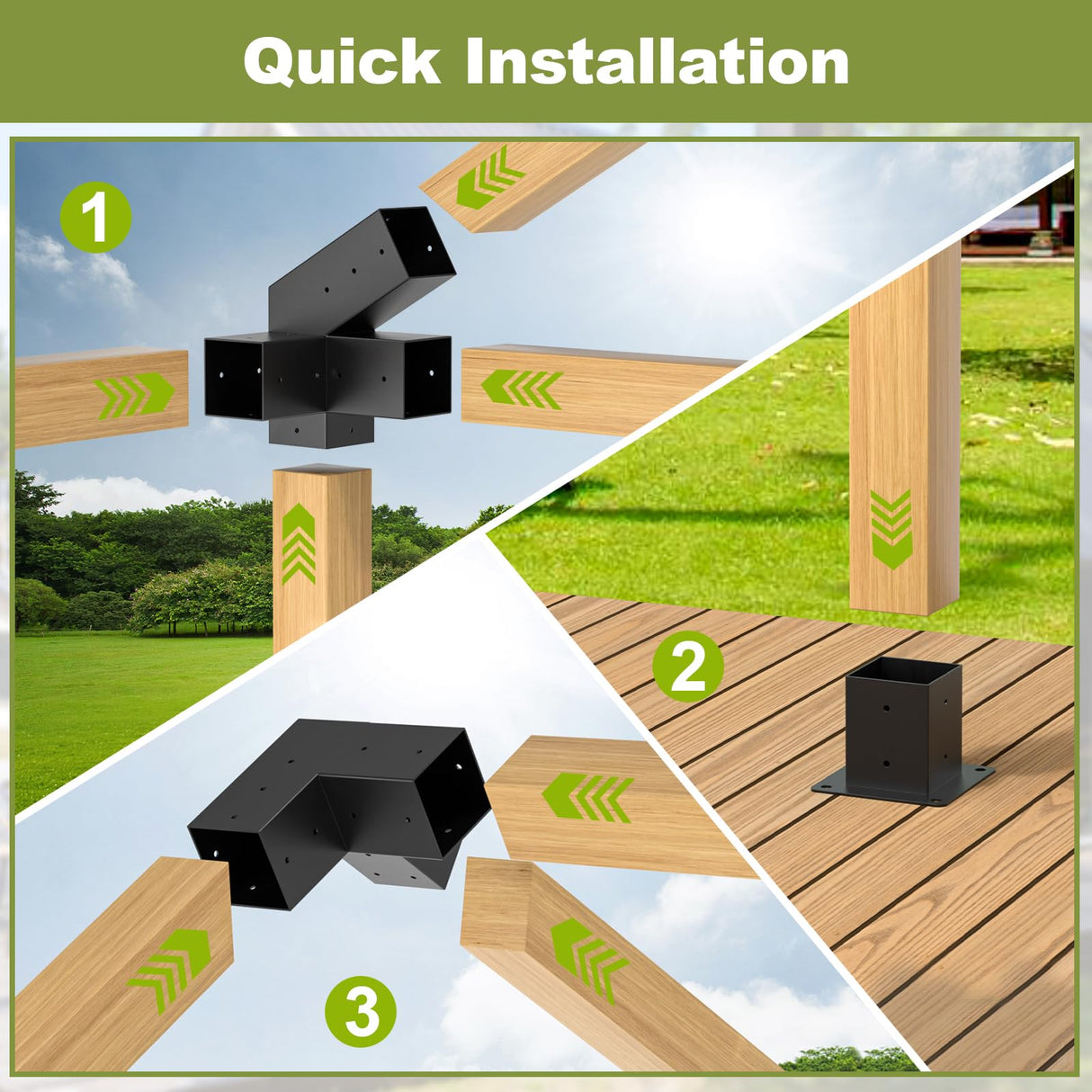 Quick Installation

1

2

3