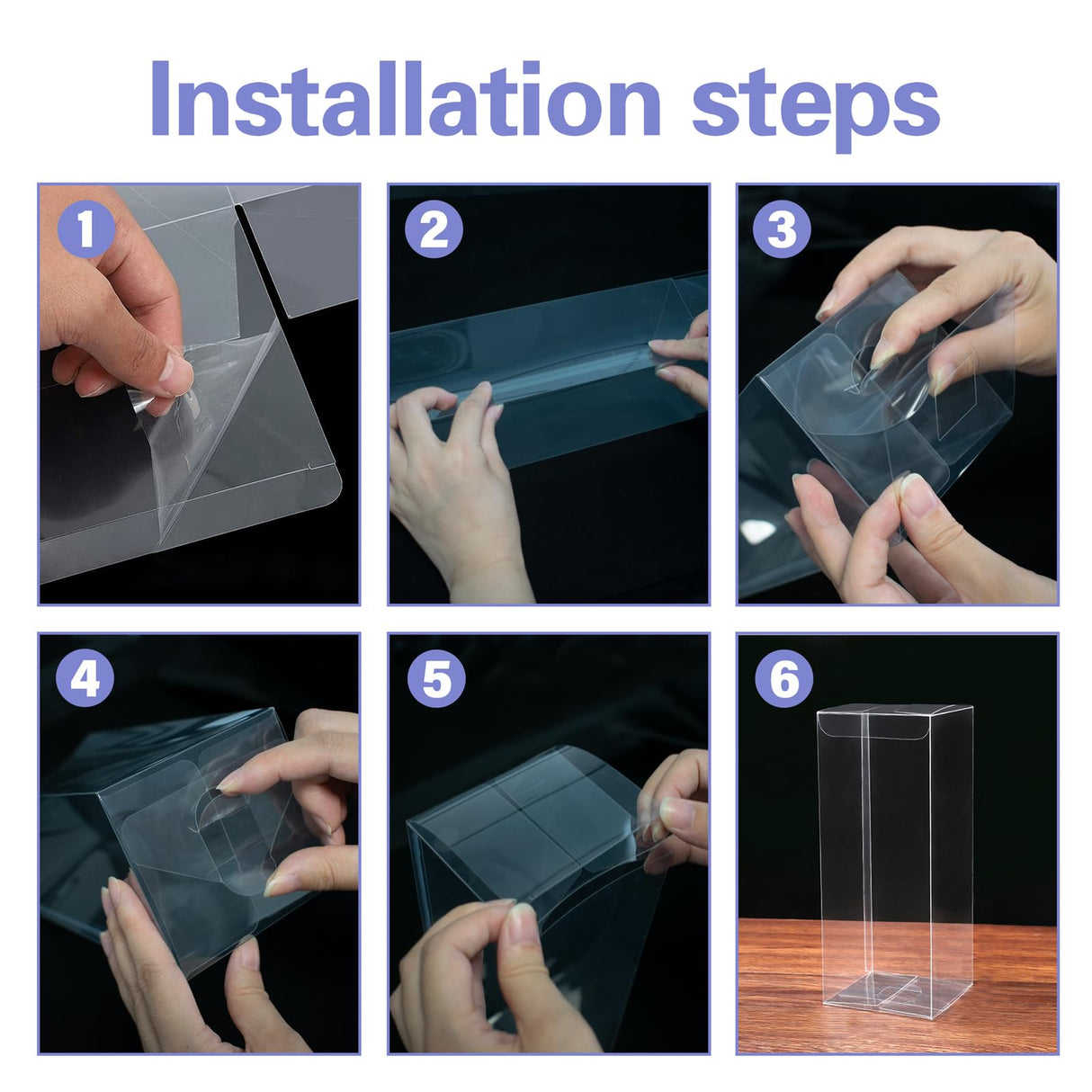 Installation steps

1

2

3

4

5

6