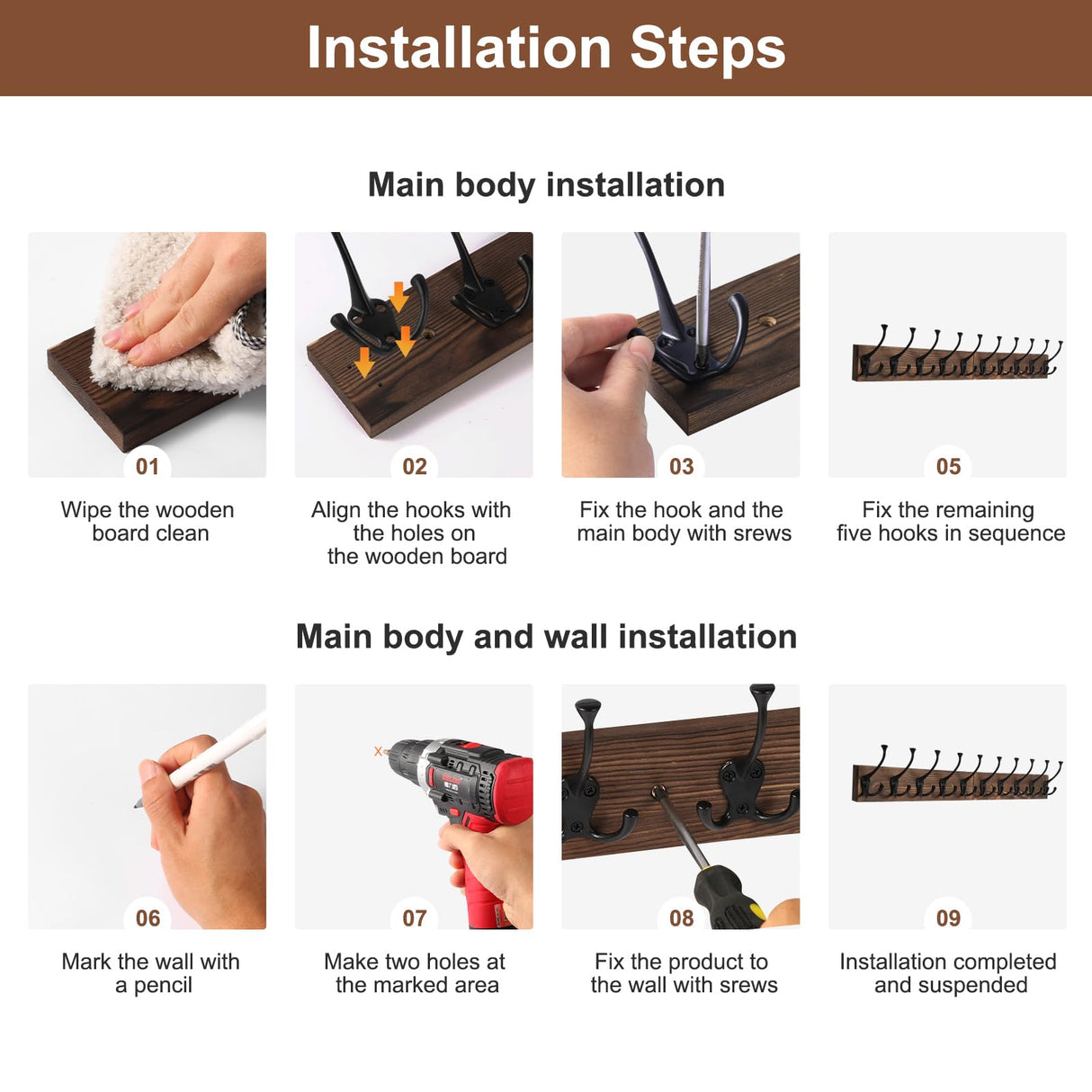 Installation Steps

Main body installation

01
Wipe the wooden board clean

02
Align the hooks with the holes on the wooden board

03
Fix the hook and the main body with srews

05
Fix the remaining five hooks in sequence

Main body and wall installation

06
Mark the wall with a pencil

07
Make two holes at the marked area

08
Fix the product to the wall with srews

09
Installation completed and suspended