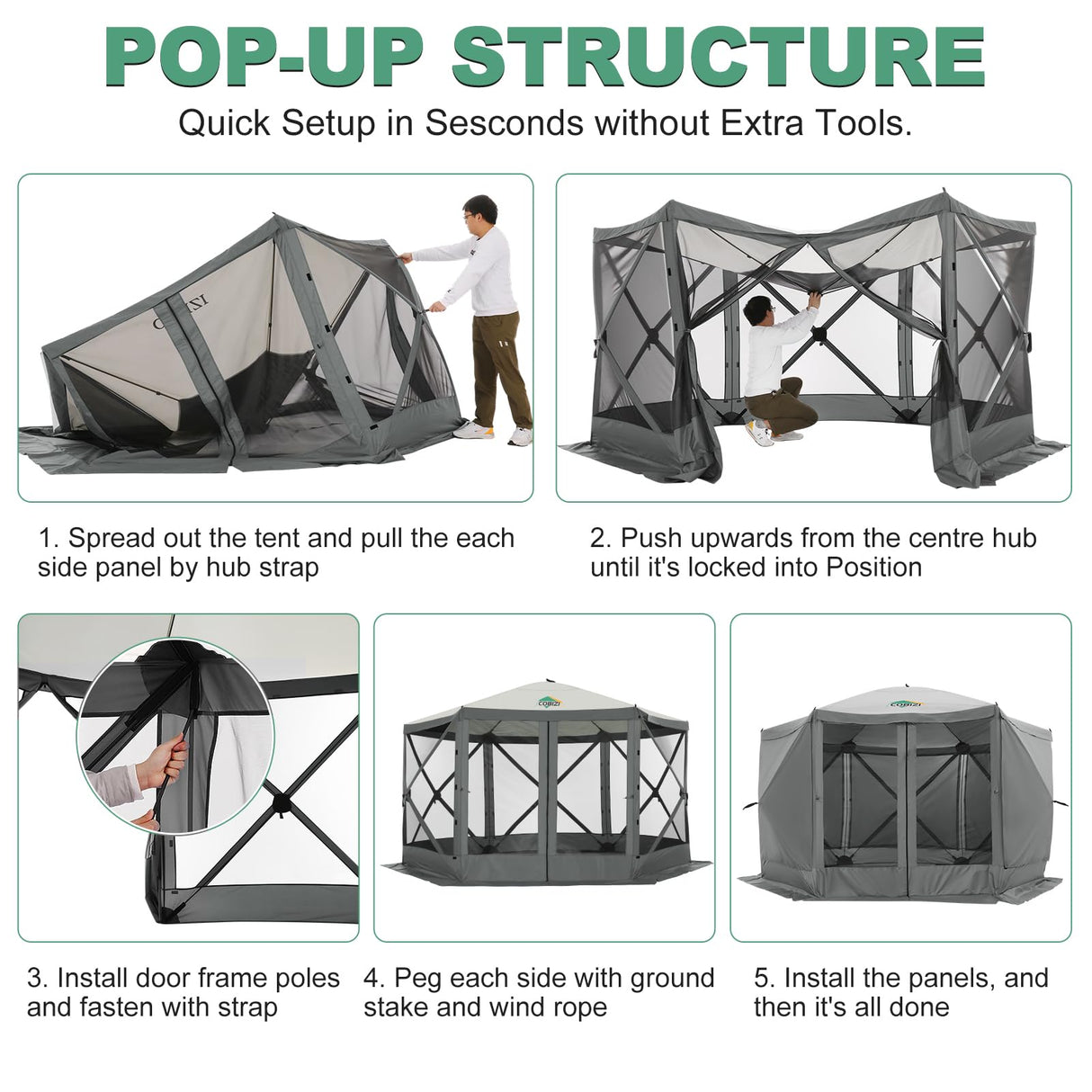 POP-UP STRUCTURE

Quick Setup in Sesconds without Extra Tools.

COBIZI

1. Spread out the tent and pull the each side panel by hub strap

2. Push upwards from the centre hub until it's locked into Position

COBIZI

COBIZI

3. Install door frame poles and fasten with strap

4. Peg each side with ground stake and wind rope

5. Install the panels, and then it's all done