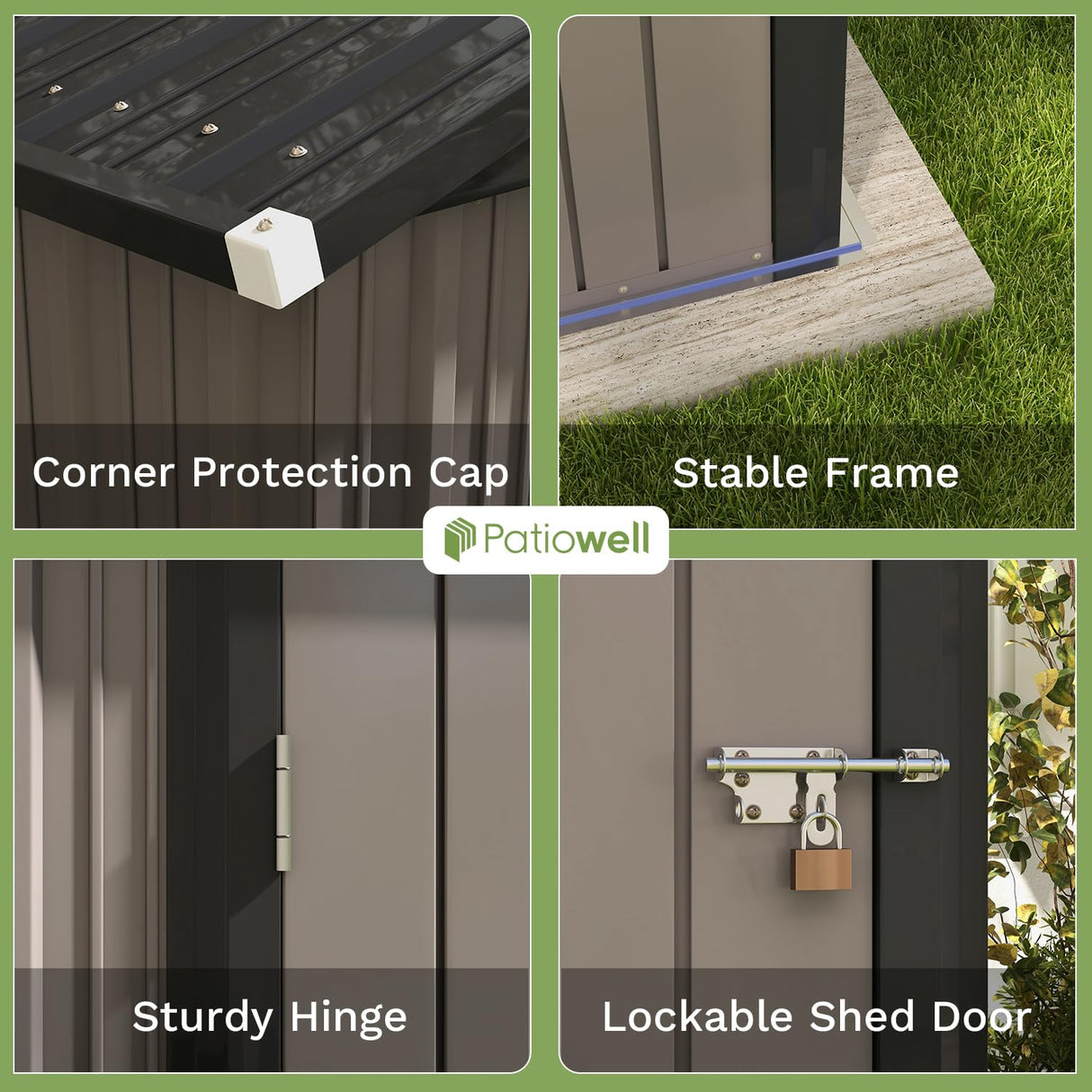 Corner Protection Cap

Stable Frame

Patiowell

Sturdy Hinge

Lockable Shed Door