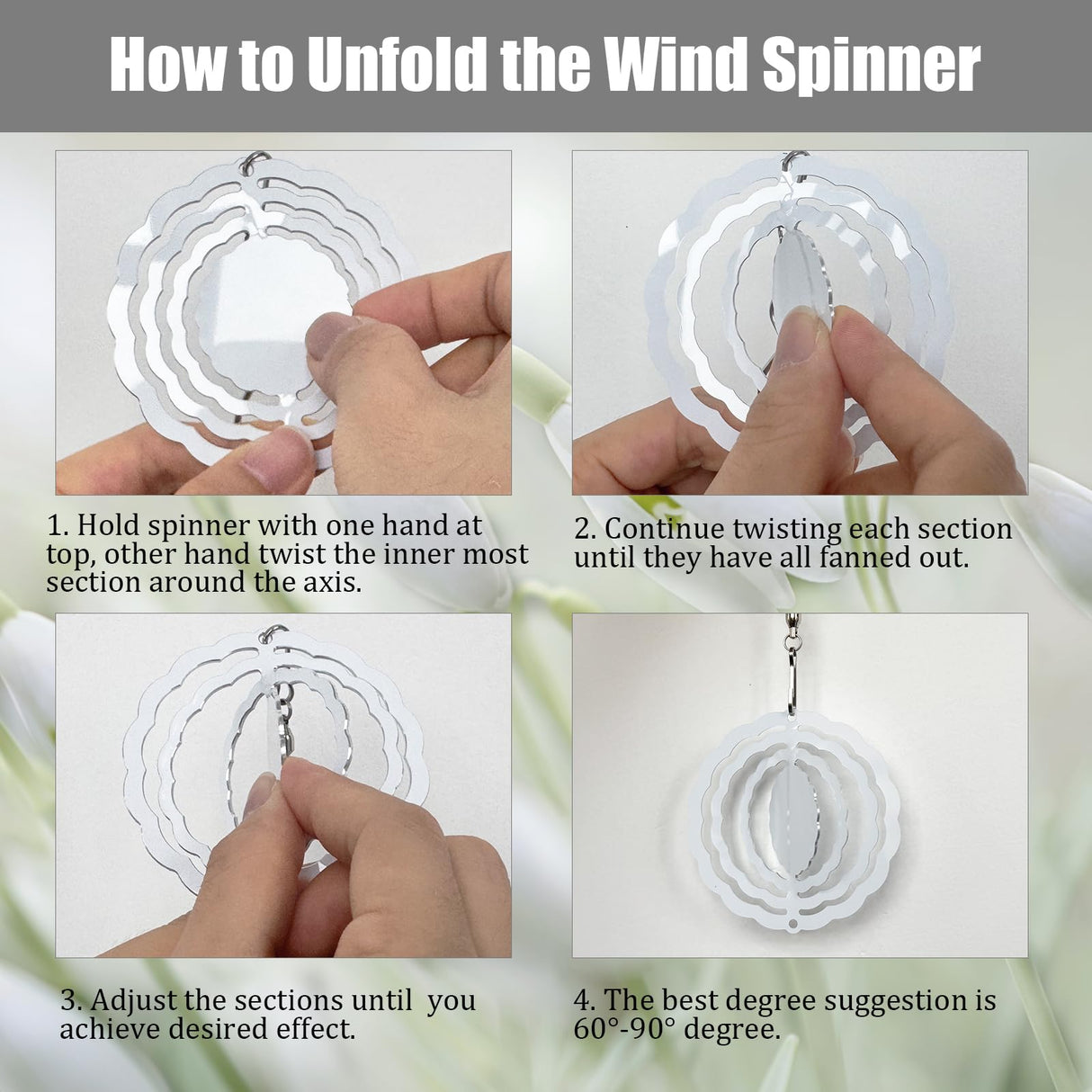 How to Unfold the Wind Spinner

1. Hold spinner with one hand at top, other hand twist the inner most section around the axis.

2. Continue twisting each section until they have all fanned out.

3. Adjust the sections until you achieve desired effect.

4. The best degree suggestion is 60°-90° degree.