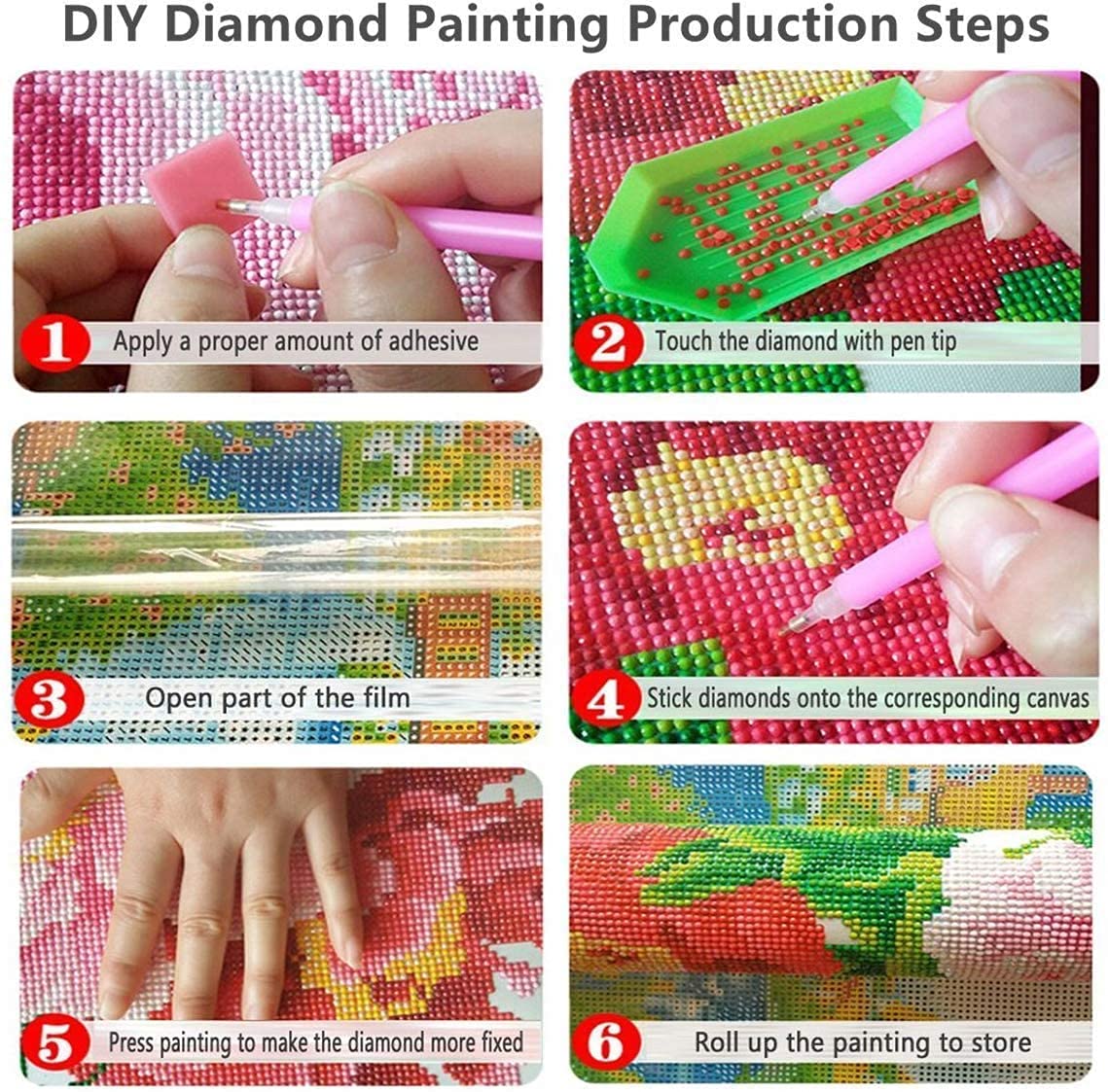 DIY Diamond Painting Production Steps

1 Apply a proper amount of adhesive

2 Touch the diamond with pen tip

3 Open part of the film

4 Stick diamonds onto the corresponding canvas

5 Press painting to make the diamond more fixed

6 Roll up the painting to store