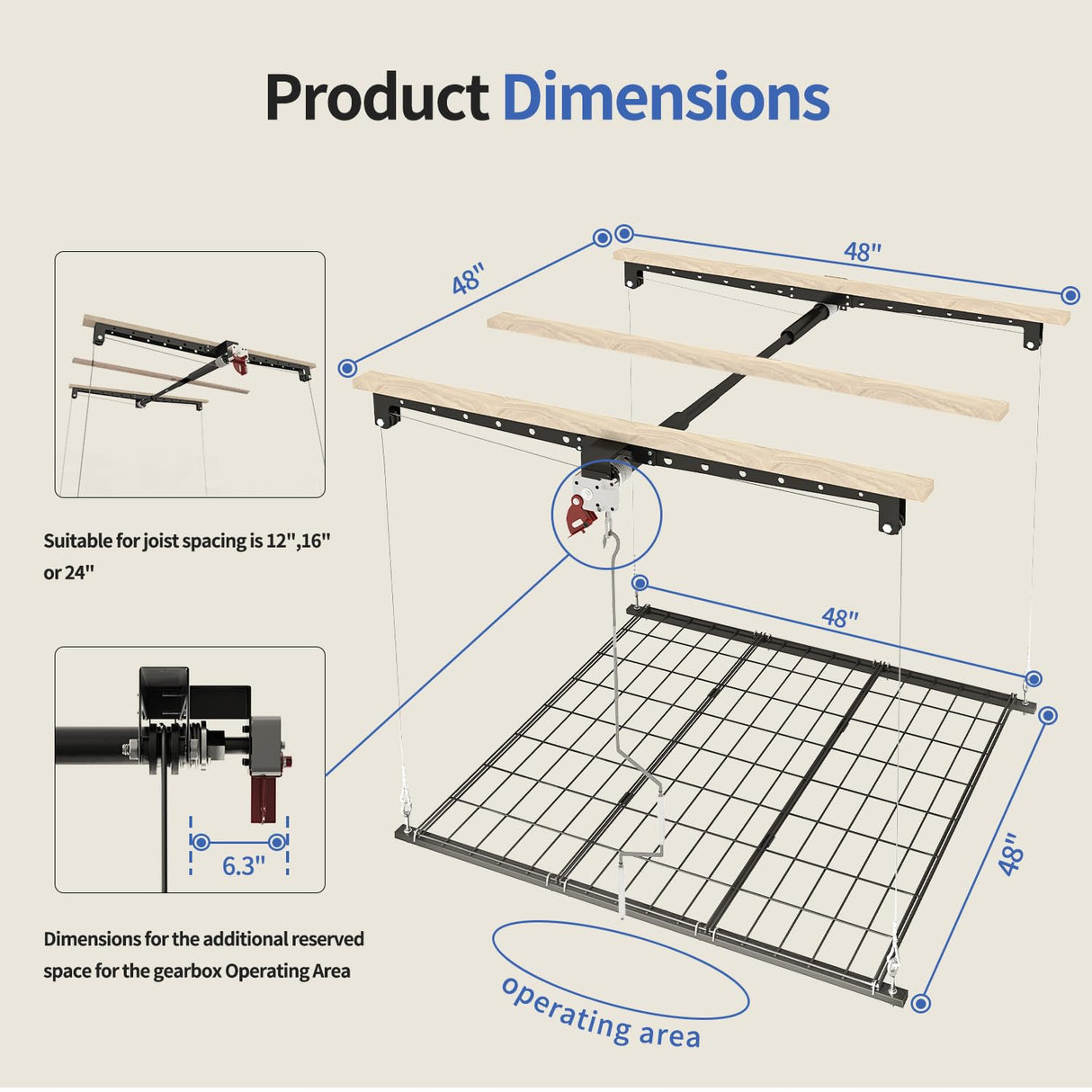 Product Dimensions

48"

48"

Suitable for joist spacing is 12",16" or 24"

48"

6.3"

48"

Dimensions for the additional reserved space for the gearbox Operating Area

operating area