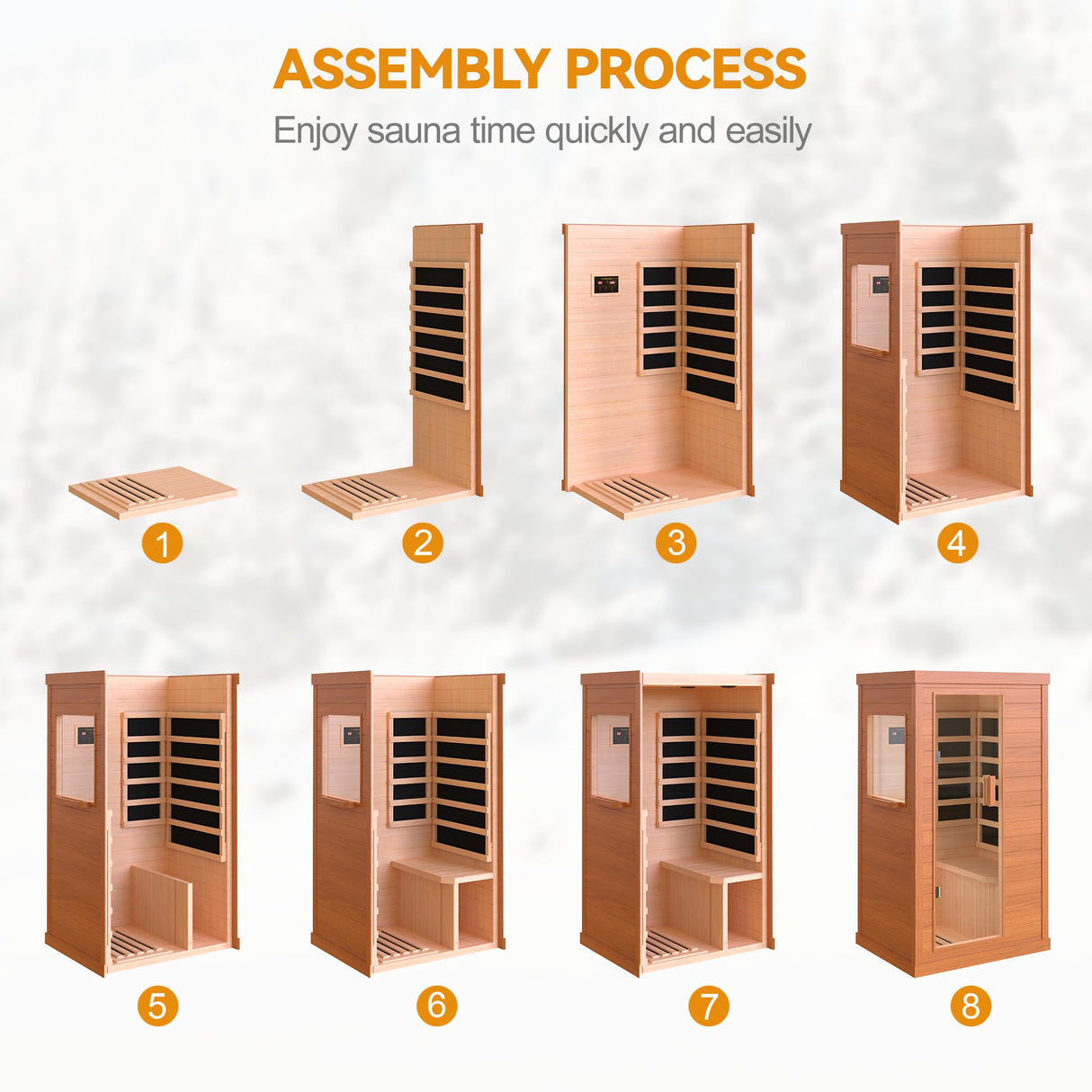 ASSEMBLY PROCESS
Enjoy sauna time quickly and easily

1

2

3

4

5

6

7

8