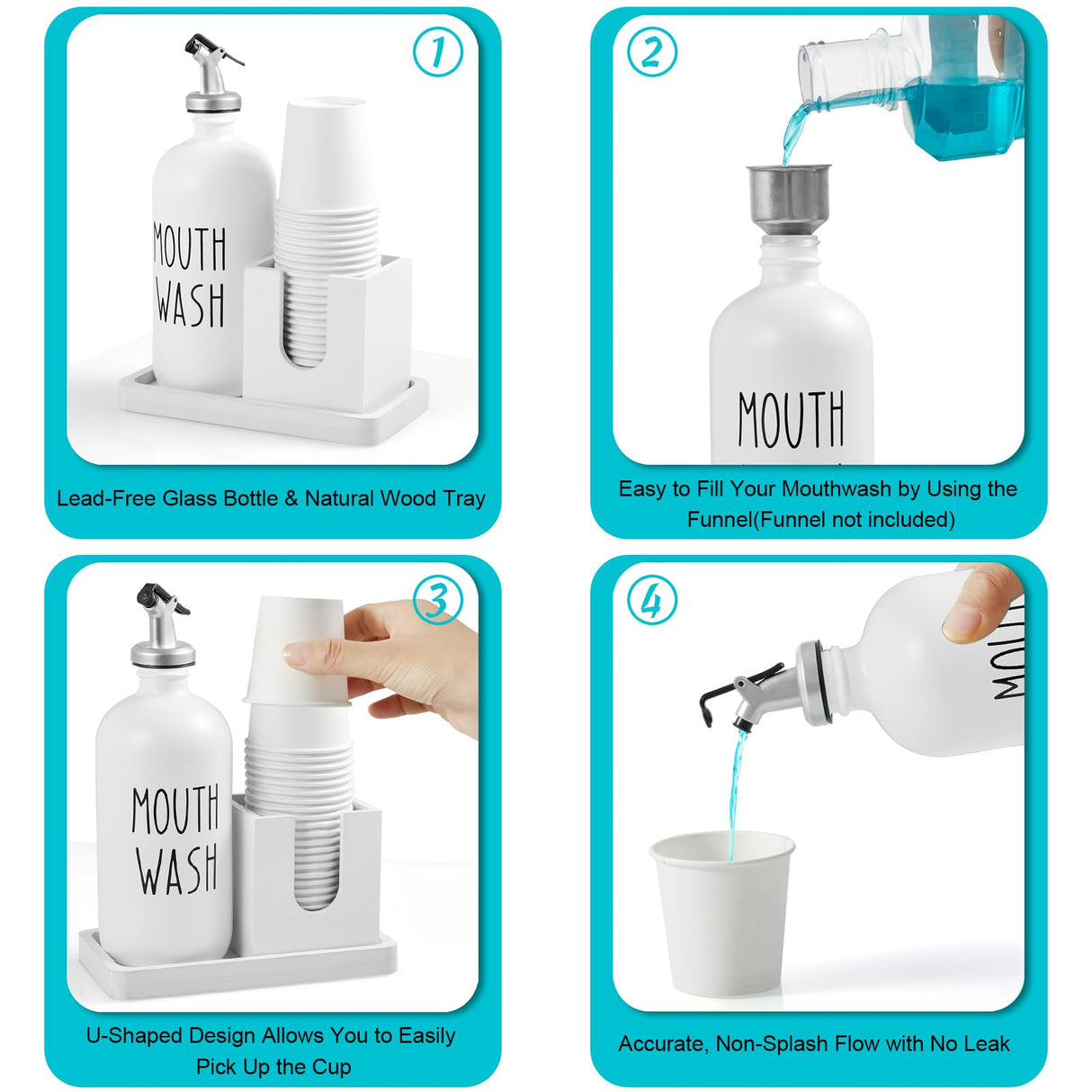 1

MOUTH WASH

Lead-Free Glass Bottle & Natural Wood Tray

2

MOUTH

Easy to Fill Your Mouthwash by Using the Funnel(Funnel not included)

3

MOUTH WASH

U-Shaped Design Allows You to Easily Pick Up the Cup

4

MOUTH

Accurate, Non-Splash Flow with No Leak