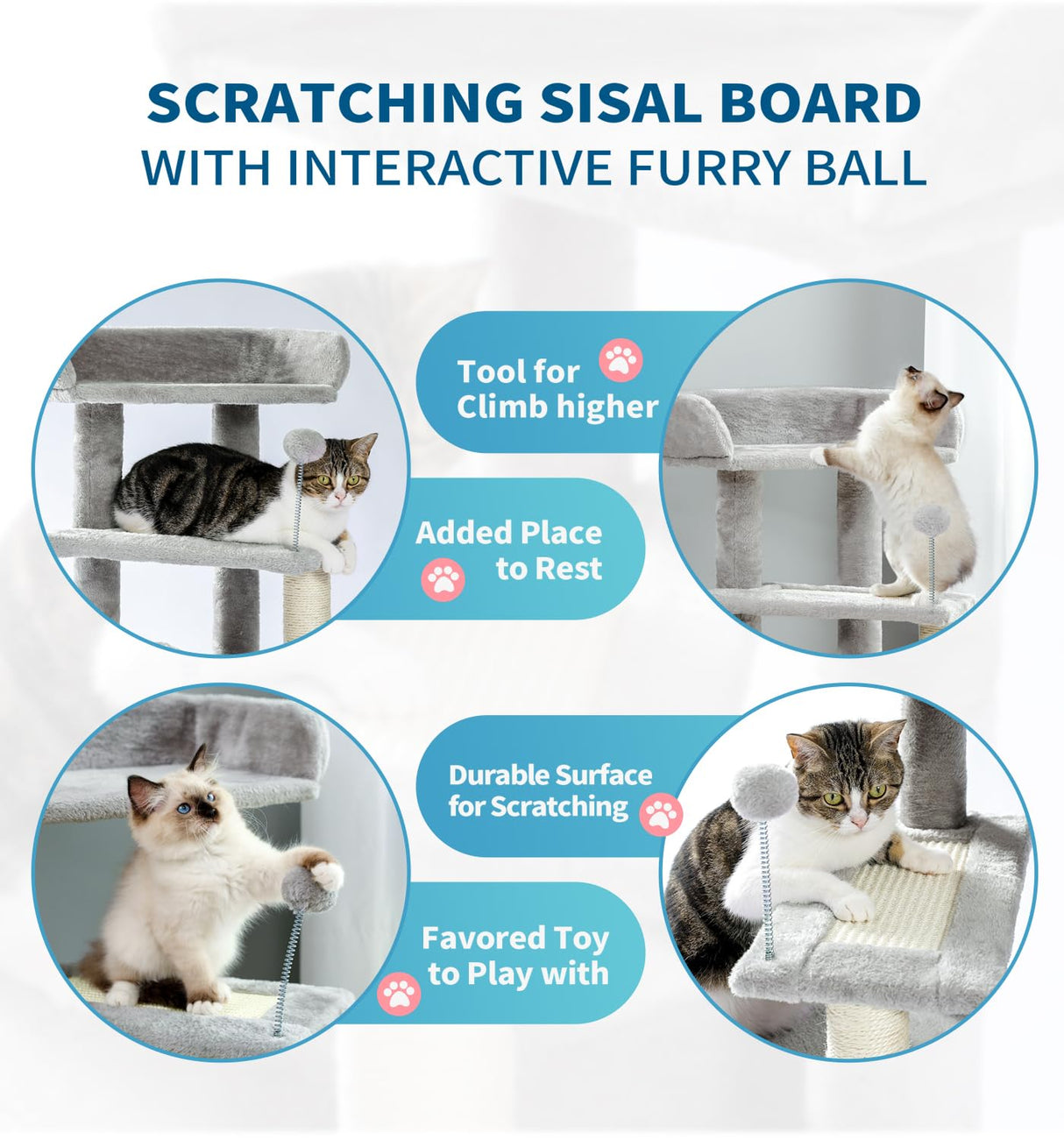 SCRATCHING SISAL BOARD
WITH INTERACTIVE FURRY BALL

Tool for Climb higher

Added Place to Rest

Durable Surface for Scratching

Favored Toy to Play with