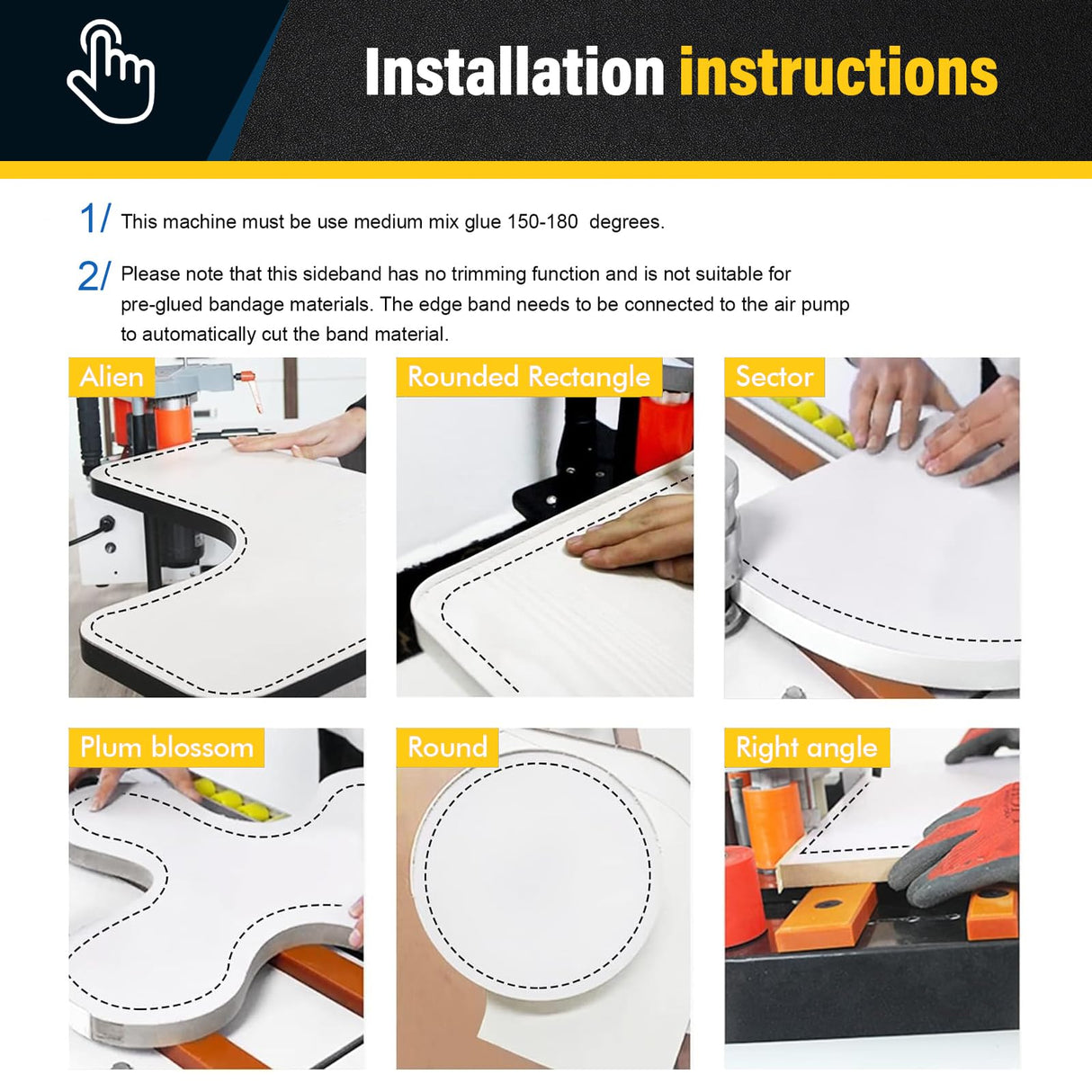 Installation instructions

1/ This machine must be use medium mix glue 150-180 degrees.

2/ Please note that this sideband has no trimming function and is not suitable for pre-glued bandage materials. The edge band needs to be connected to the air pump to automatically cut the band material.

Alien

Rounded Rectangle

Sector

Plum blossom

Round

Right angle