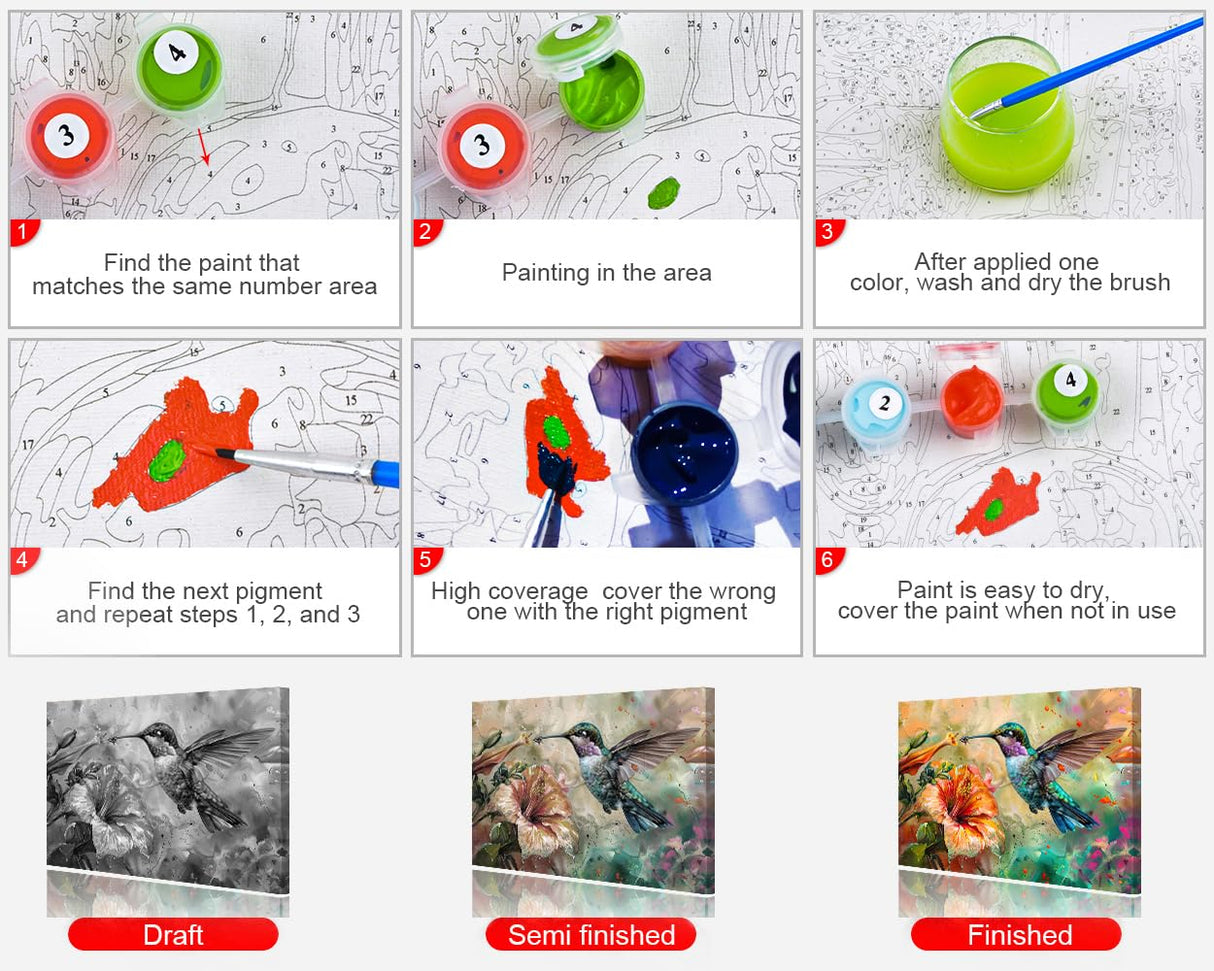 1
Find the paint that matches the same number area

2
Painting in the area

3
After applied one color, wash and dry the brush

4
Find the next pigment and repeat steps 1, 2, and 3

5
High coverage cover the wrong one with the right pigment

6
Paint is easy to dry, cover the paint when not in use

Draft

Semi finished

Finished