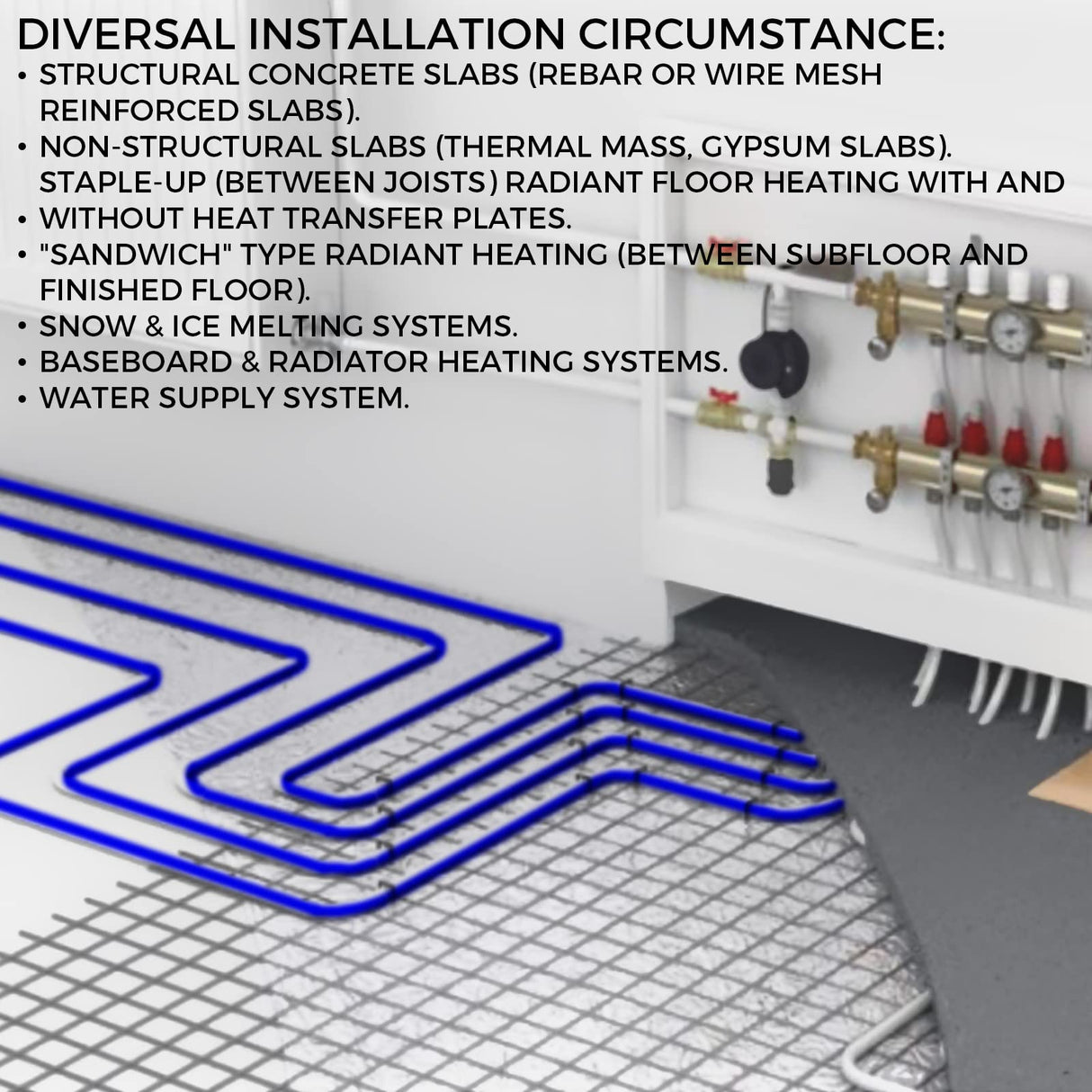 DIVERSAL INSTALLATION CIRCUMSTANCE:

• STRUCTURAL CONCRETE SLABS (REBAR OR WIRE MESH REINFORCED SLABS).
• NON-STRUCTURAL SLABS (THERMAL MASS, GYPSUM SLABS). STAPLE-UP (BETWEEN JOISTS) RADIANT FLOOR HEATING WITH AND
• WITHOUT HEAT TRANSFER PLATES.
• "SANDWICH" TYPE RADIANT HEATING (BETWEEN SUBFLOOR AND FINISHED FLOOR).
• SNOW & ICE MELTING SYSTEMS.
• BASEBOARD & RADIATOR HEATING SYSTEMS.
• WATER SUPPLY SYSTEM.