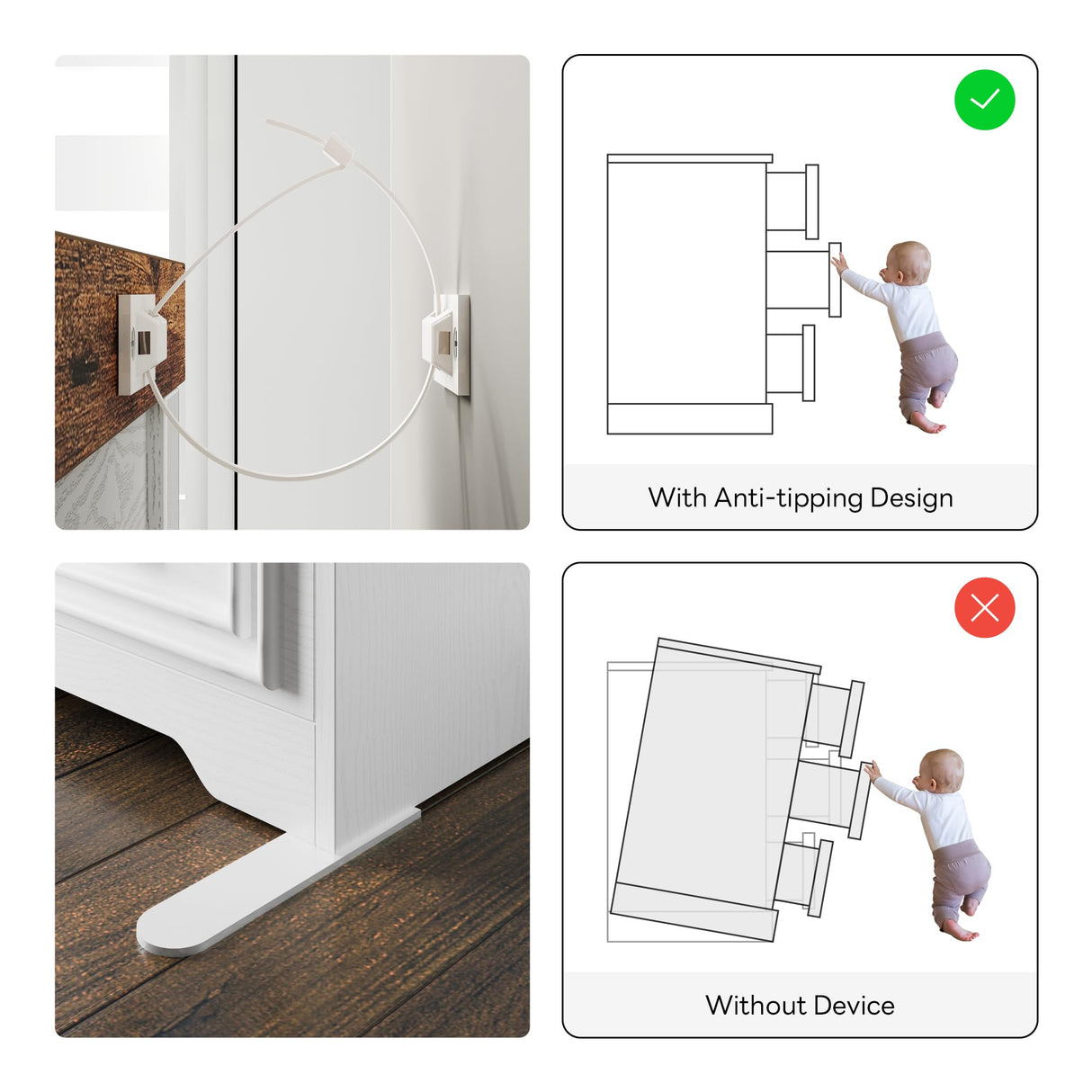 With Anti-tipping Design

Without Device