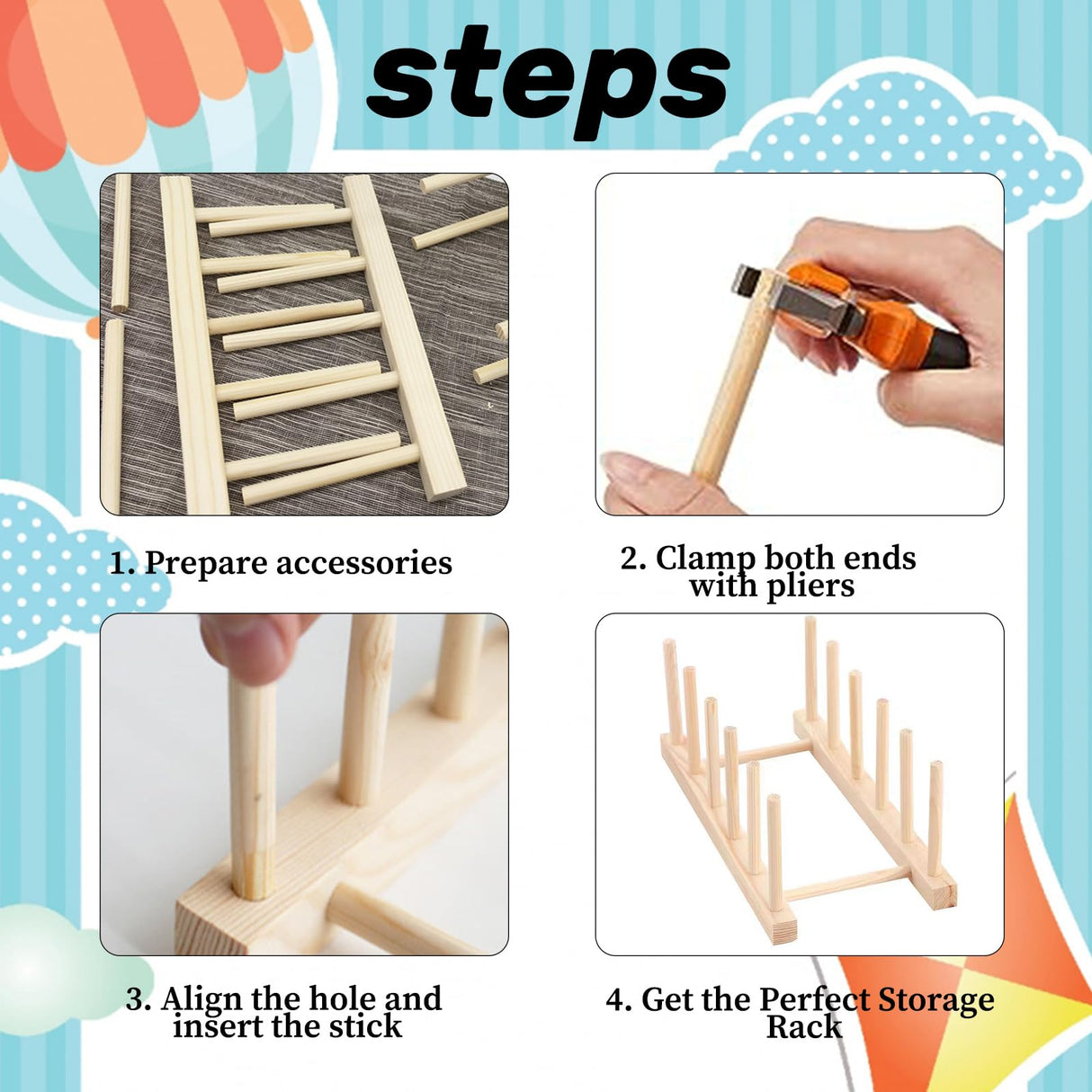 steps

1. Prepare accessories

2. Clamp both ends with pliers

3. Align the hole and insert the stick

4. Get the Perfect Storage Rack