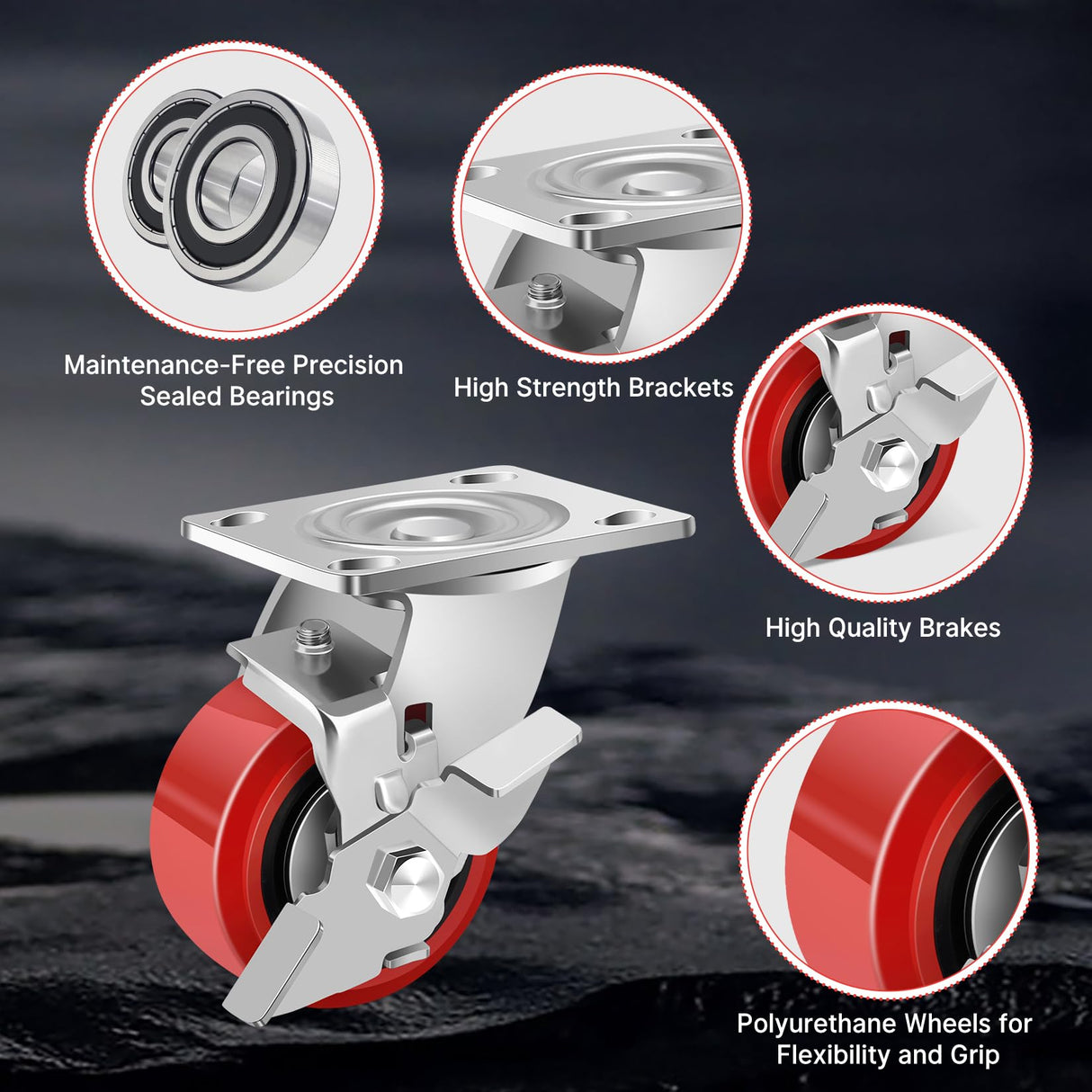 Maintenance-Free Precision Sealed Bearings

High Strength Brackets

High Quality Brakes

Polyurethane Wheels for Flexibility and Grip