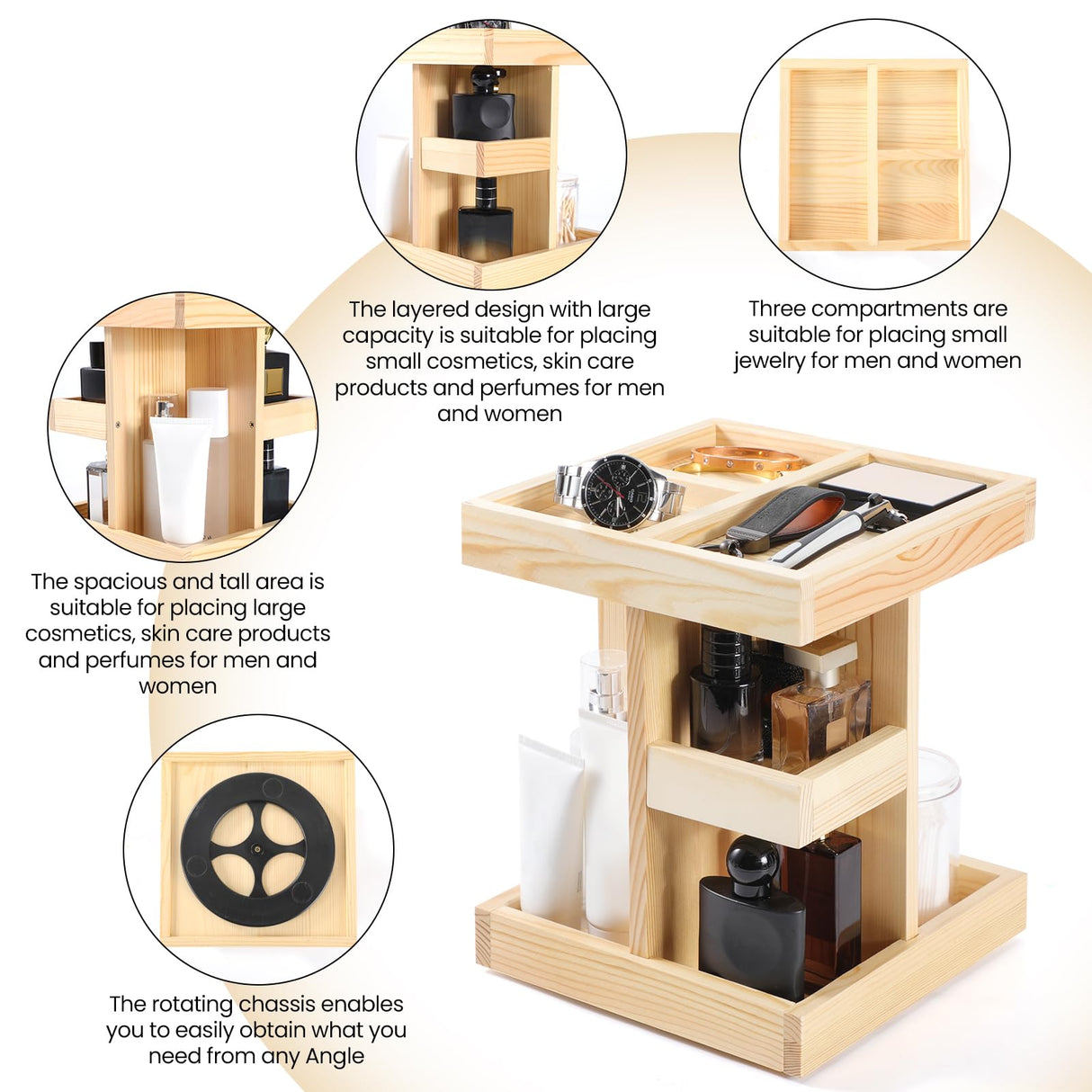 The layered design with large capacity is suitable for placing small cosmetics, skin care products and perfumes for men and women

Three compartments are suitable for placing small jewelry for men and women

The spacious and tall area is suitable for placing large cosmetics, skin care products and perfumes for men and women

The rotating chassis enables you to easily obtain what you need from any Angle