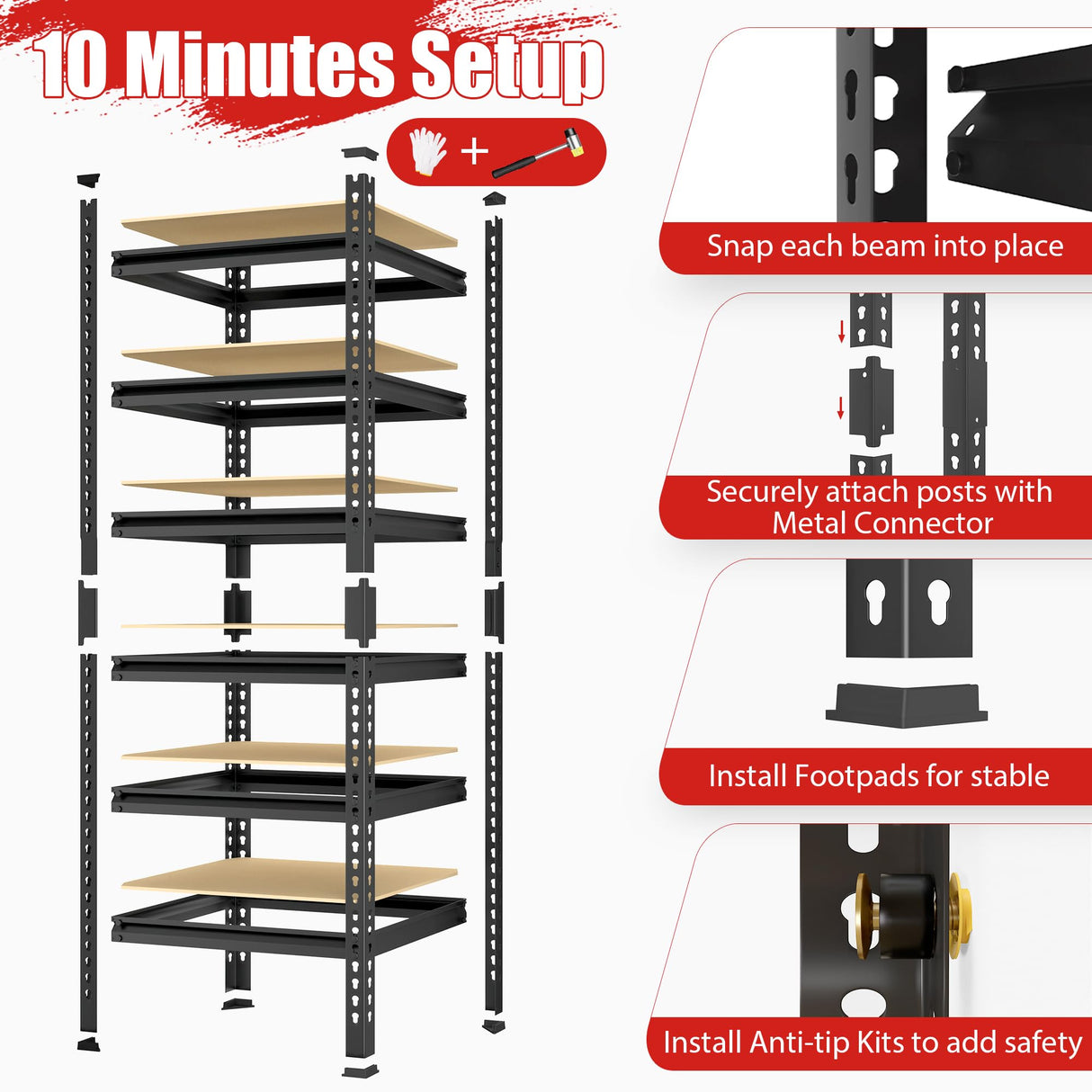 10 Minutes Setup

+

Snap each beam into place

Securely attach posts with Metal Connector

Install Footpads for stable

Install Anti-tip Kits to add safety