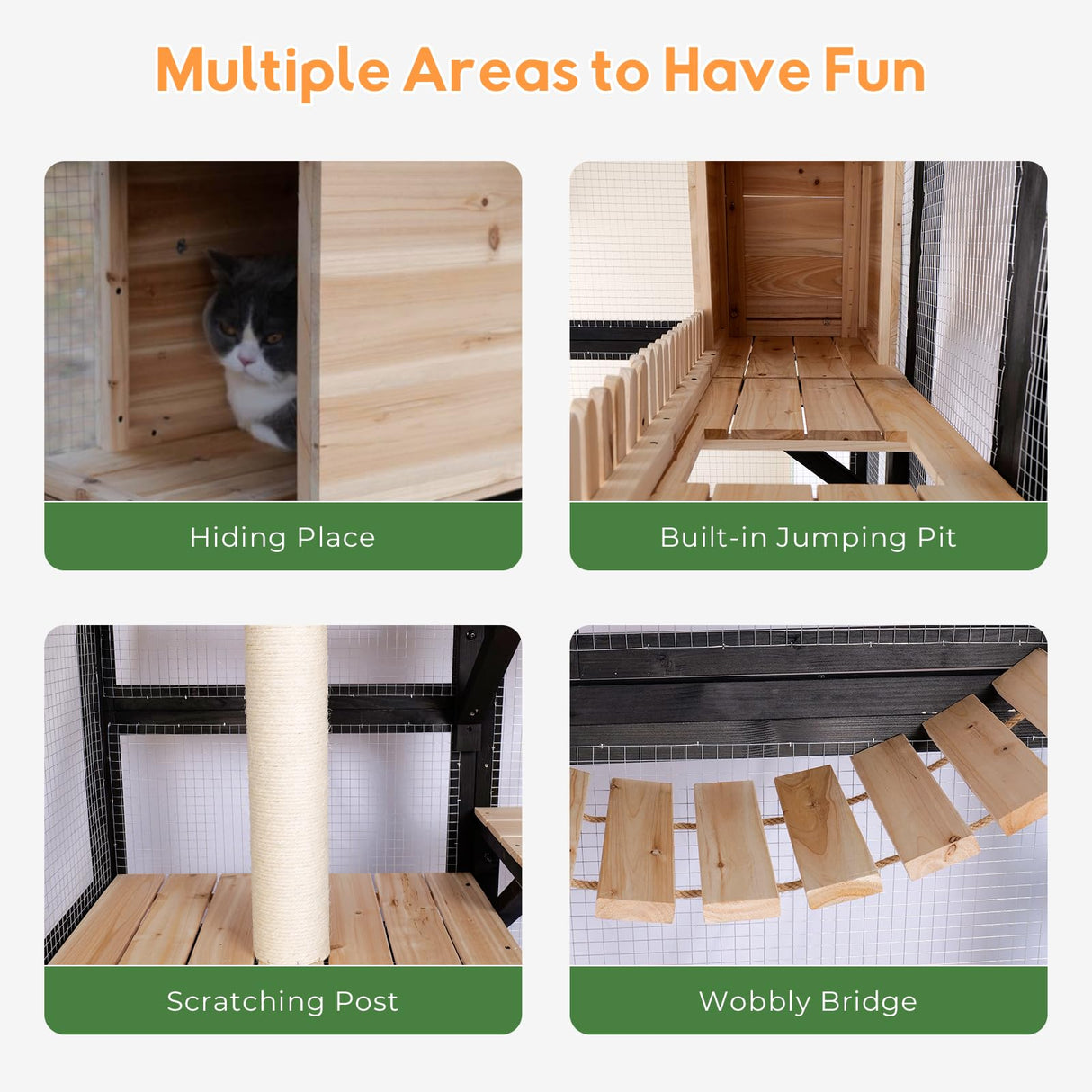 Multiple Areas to Have Fun

Hiding Place

Built-in Jumping Pit

Scratching Post

Wobbly Bridge