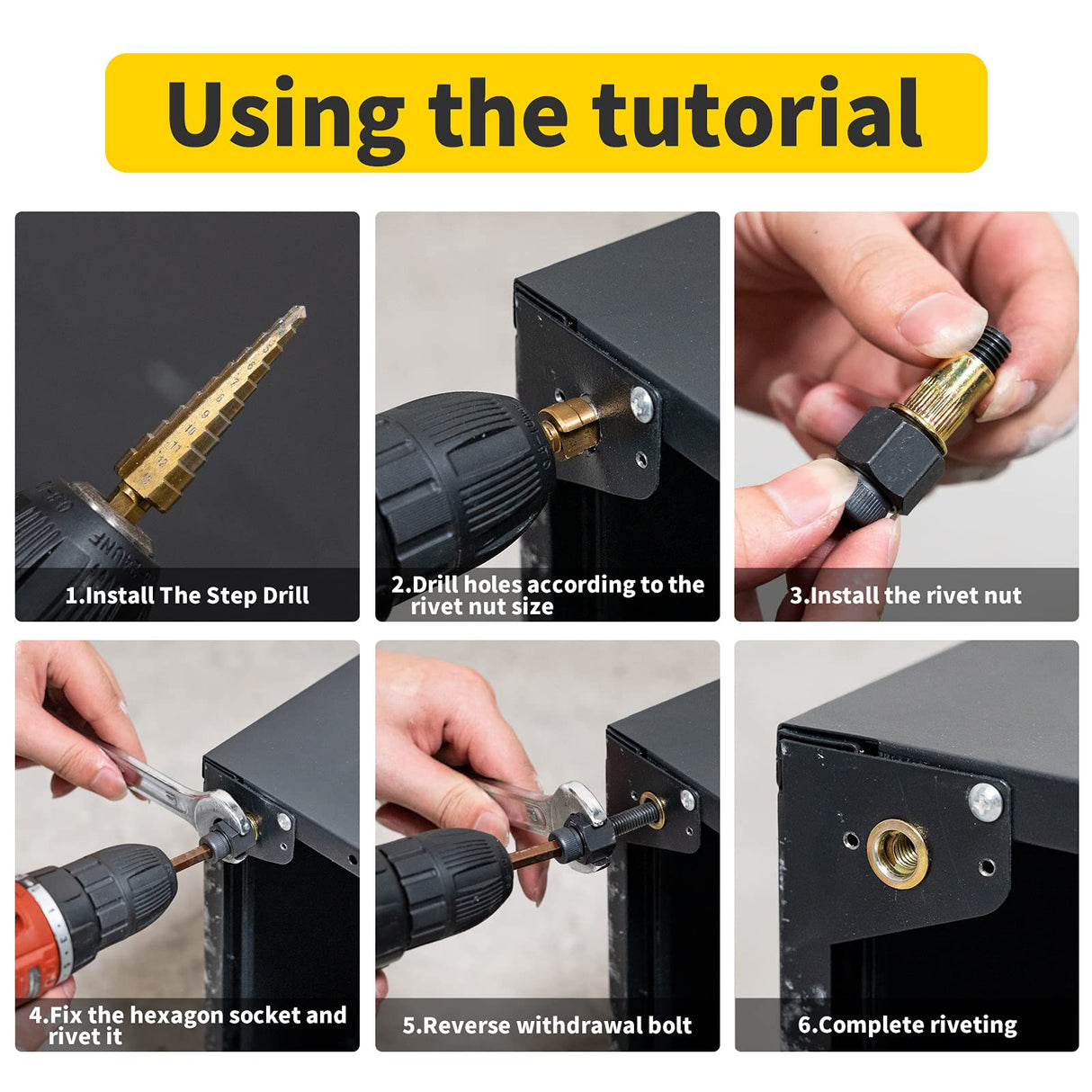 Using the tutorial

1.Install The Step Drill

2.Drill holes according to the rivet nut size

3.Install the rivet nut

4.Fix the hexagon socket and rivet it

5.Reverse withdrawal bolt

6.Complete riveting