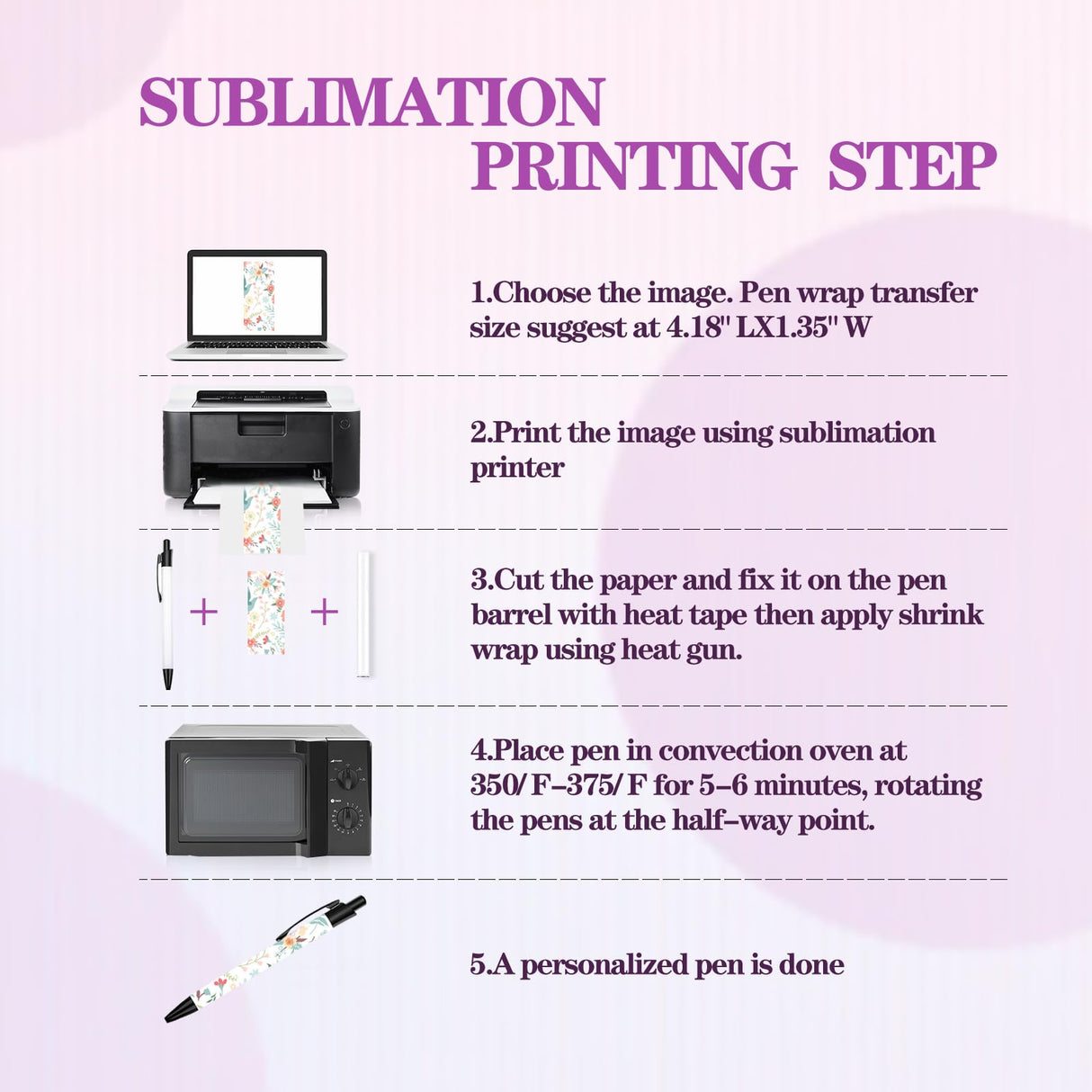 SUBLIMATION PRINTING STEP

1.Choose the image. Pen wrap transfer size suggest at 4.18" LX1.35" W

2.Print the image using sublimation printer

+ +

3.Cut the paper and fix it on the pen barrel with heat tape then apply shrink wrap using heat gun.

4.Place pen in convection oven at 350/ F–375/ F for 5–6 minutes, rotating the pens at the half–way point.

5.A personalized pen is done