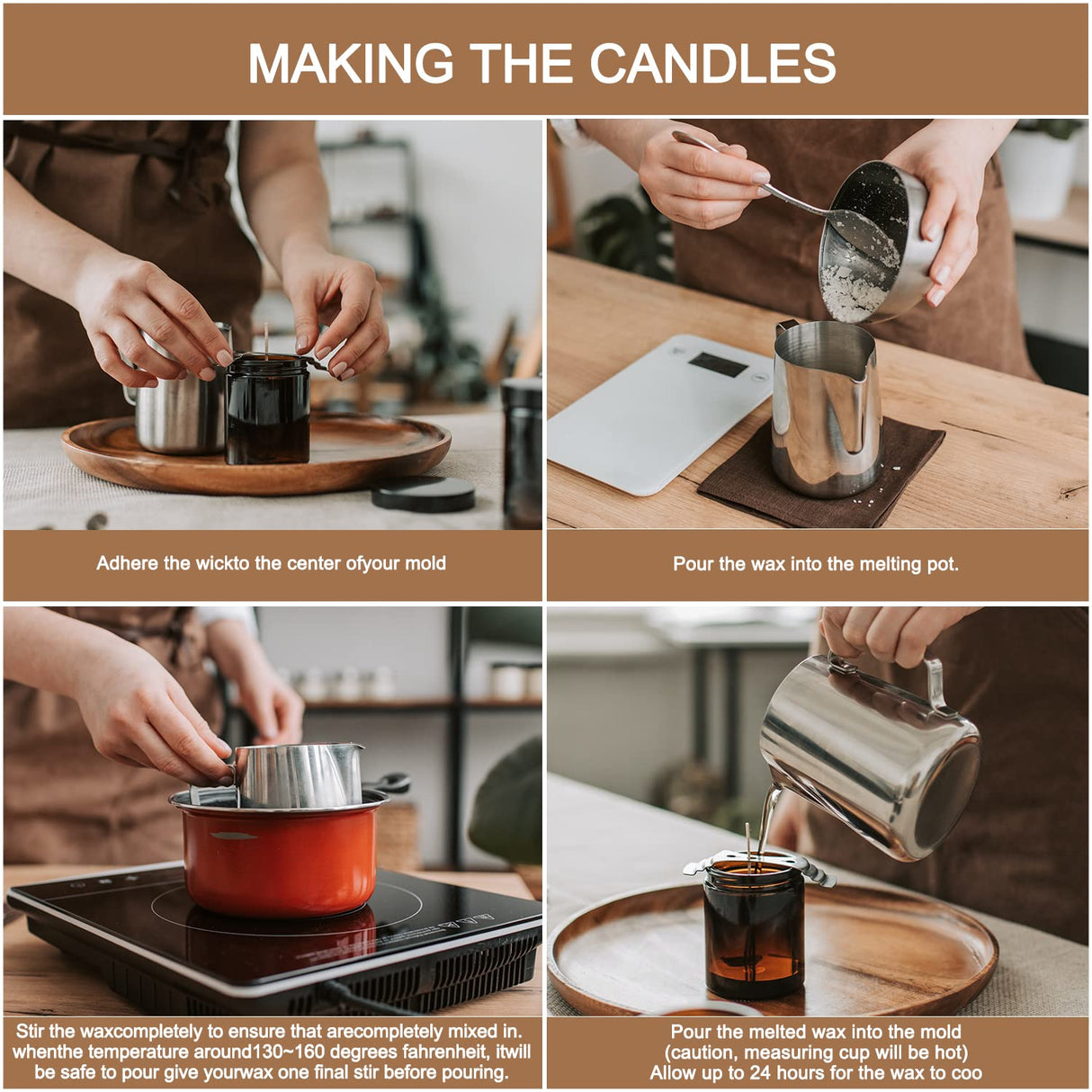 MAKING THE CANDLES

Adhere the wickto the center ofyour mold

Pour the wax into the melting pot.

Stir the waxcompletely to ensure that arecompletely mixed in. whenthe temperature around130~160 degrees fahrenheit, itwill be safe to pour give yourwax one final stir before pouring.

Pour the melted wax into the mold (caution, measuring cup will be hot) Allow up to 24 hours for the wax to coo