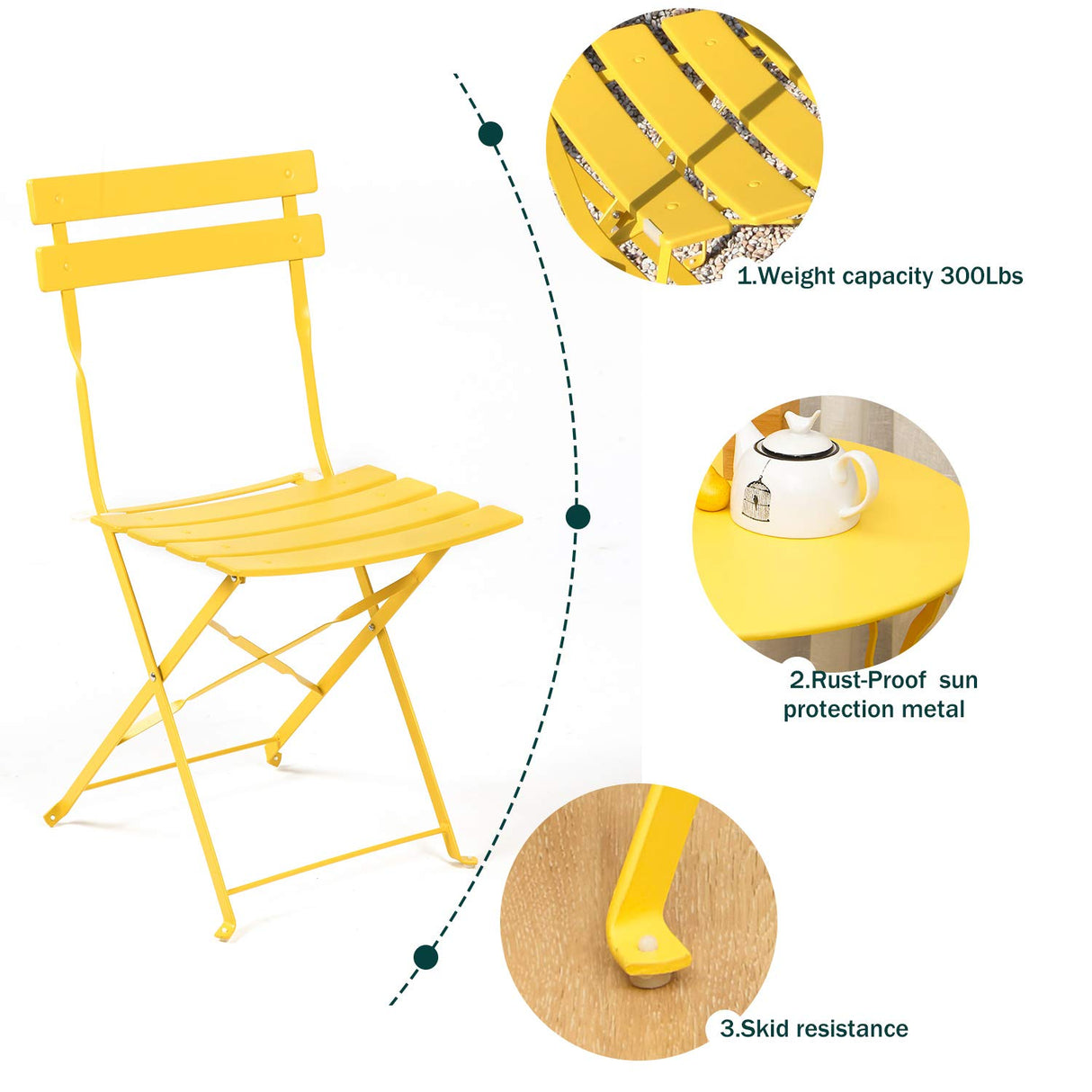 1.Weight capacity 300Lbs

2.Rust-Proof sun protection metal

3.Skid resistance