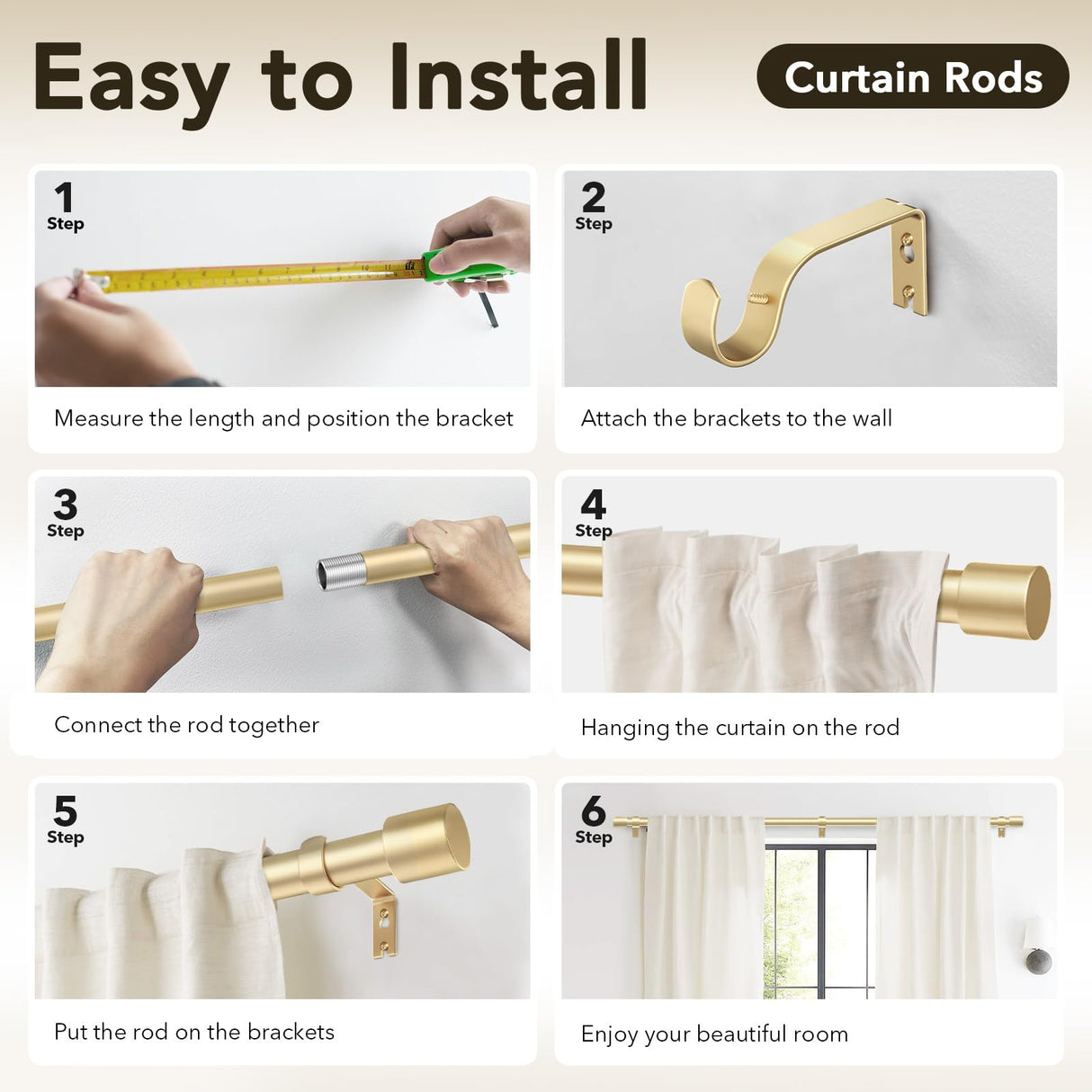 Easy to Install

Curtain Rods

1
Step

Measure the length and position the bracket

2
Step

Attach the brackets to the wall

3
Step

Connect the rod together

4
Step

Hanging the curtain on the rod

5
Step

Put the rod on the brackets

6
Step

Enjoy your beautiful room