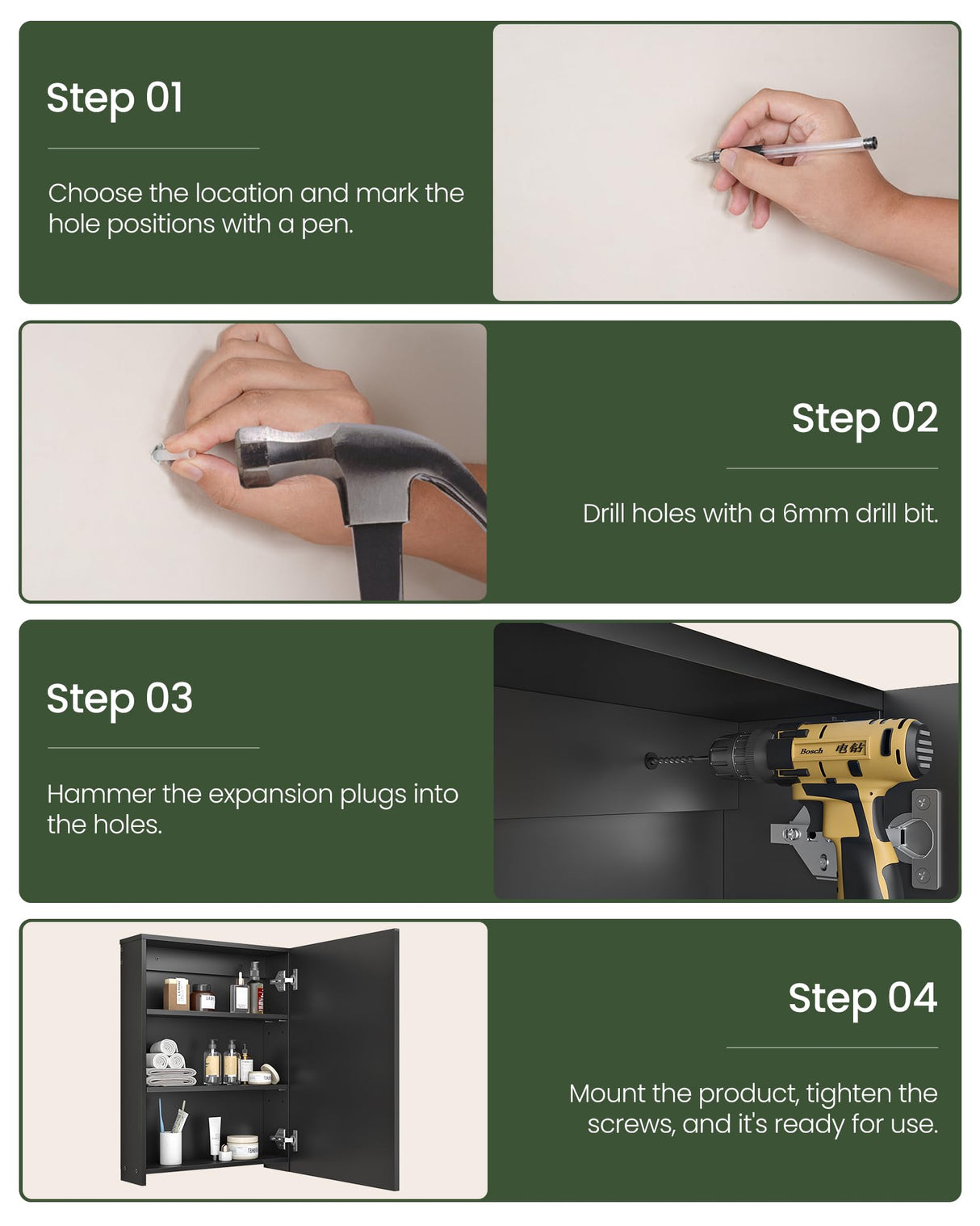 Step 01

Choose the location and mark the hole positions with a pen.

Step 02

Drill holes with a 6mm drill bit.

Step 03

Hammer the expansion plugs into the holes.

Bosch 电钻

Step 04

Mount the product, tighten the screws, and it's ready for use.