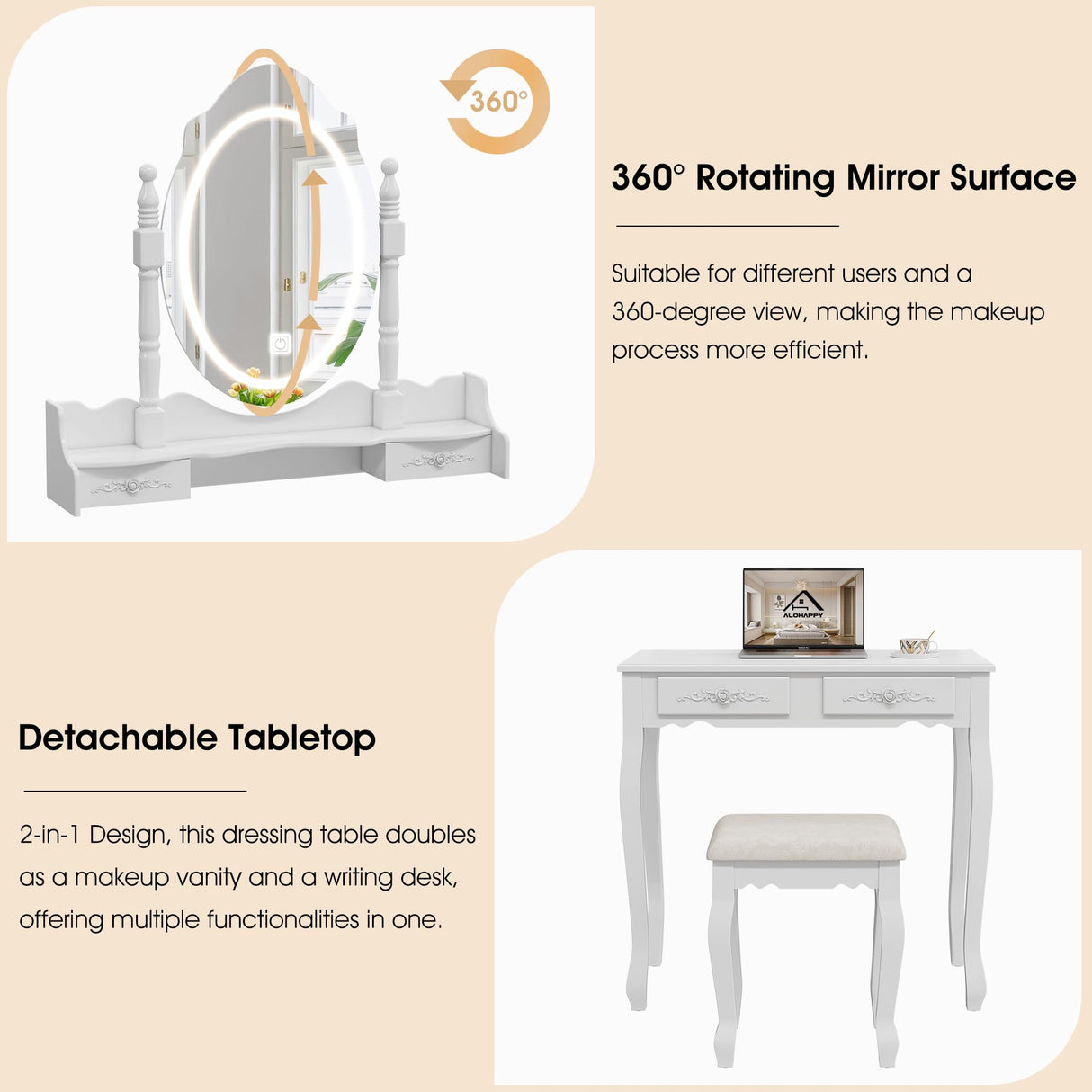 360°

360° Rotating Mirror Surface

Suitable for different users and a 360-degree view, making the makeup process more efficient.

ALOHAPPY

Detachable Tabletop

2-in-1 Design, this dressing table doubles as a makeup vanity and a writing desk, offering multiple functionalities in one.