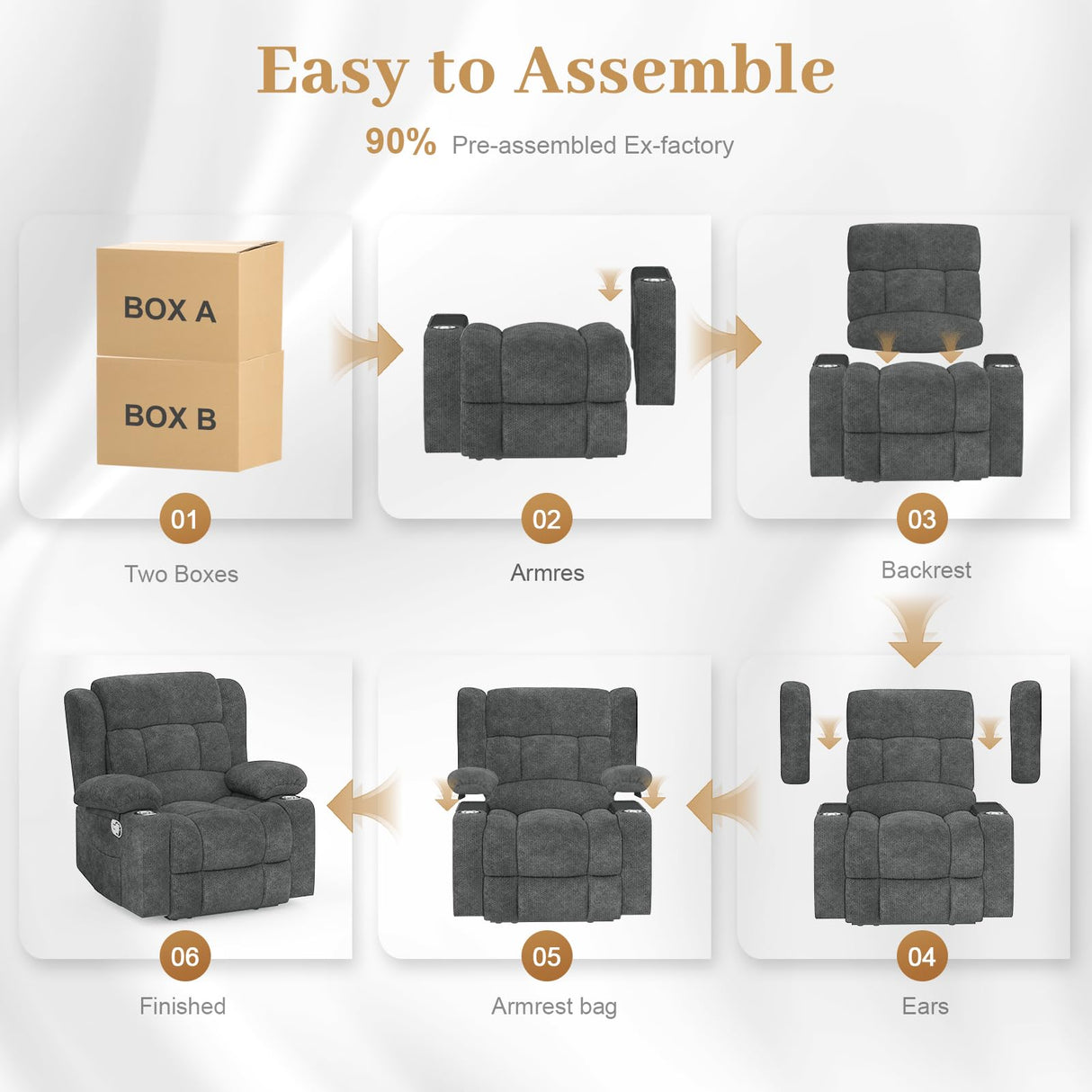 Easy to Assemble

90% Pre-assembled Ex-factory

BOX A

BOX B

01

Two Boxes

02

Armres

03

Backrest

06

Finished

05

Armrest bag

04

Ears