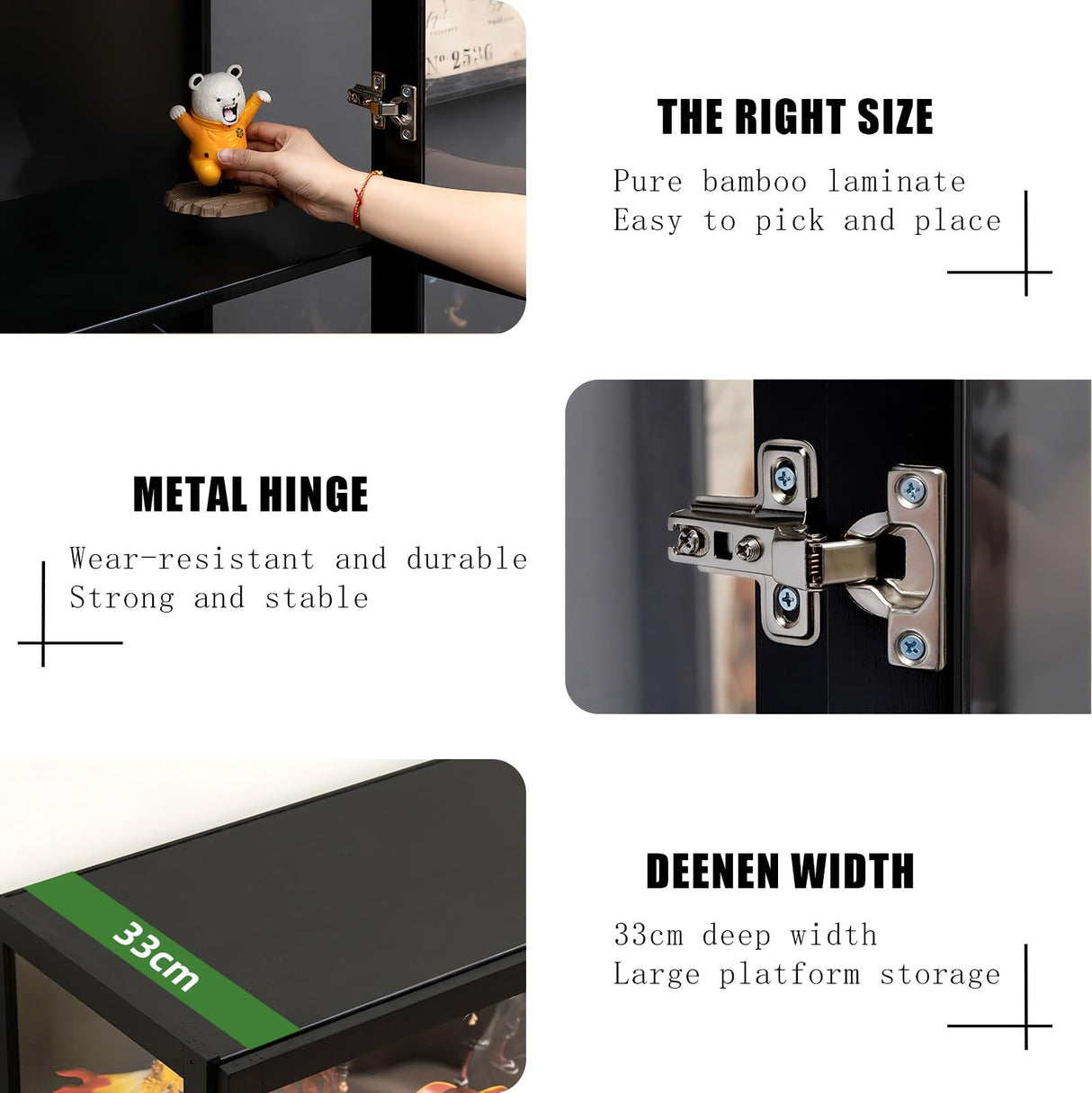 No 2536

THE RIGHT SIZE

Pure bamboo laminate
Easy to pick and place

METAL HINGE

Wear-resistant and durable
Strong and stable

33cm

DEENEN WIDTH

33cm deep width
Large platform storage