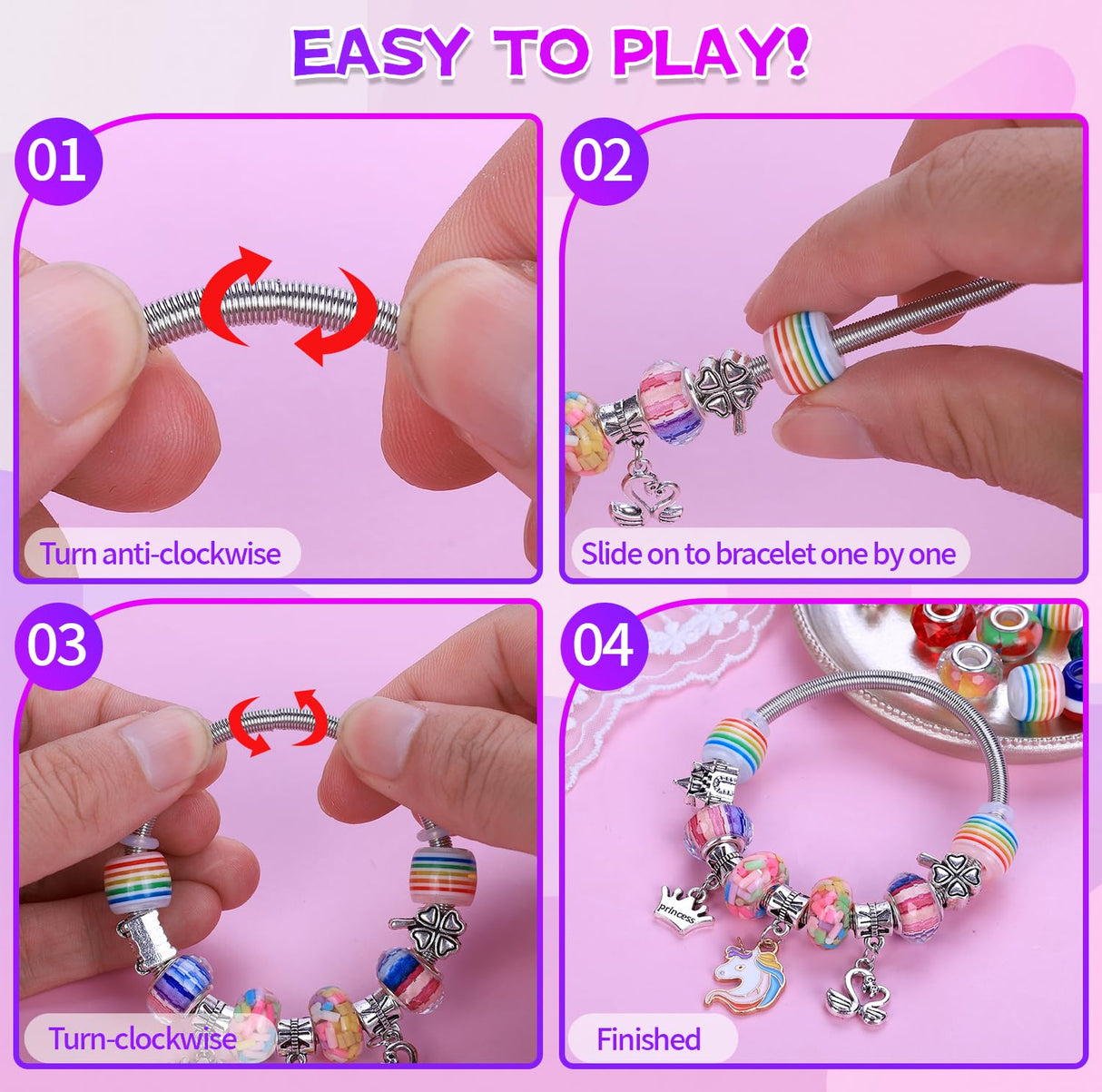 EASY TO PLAY!

01

Turn anti-clockwise

02

Slide on to bracelet one by one

03

Turn-clockwise

04

princess

Finished