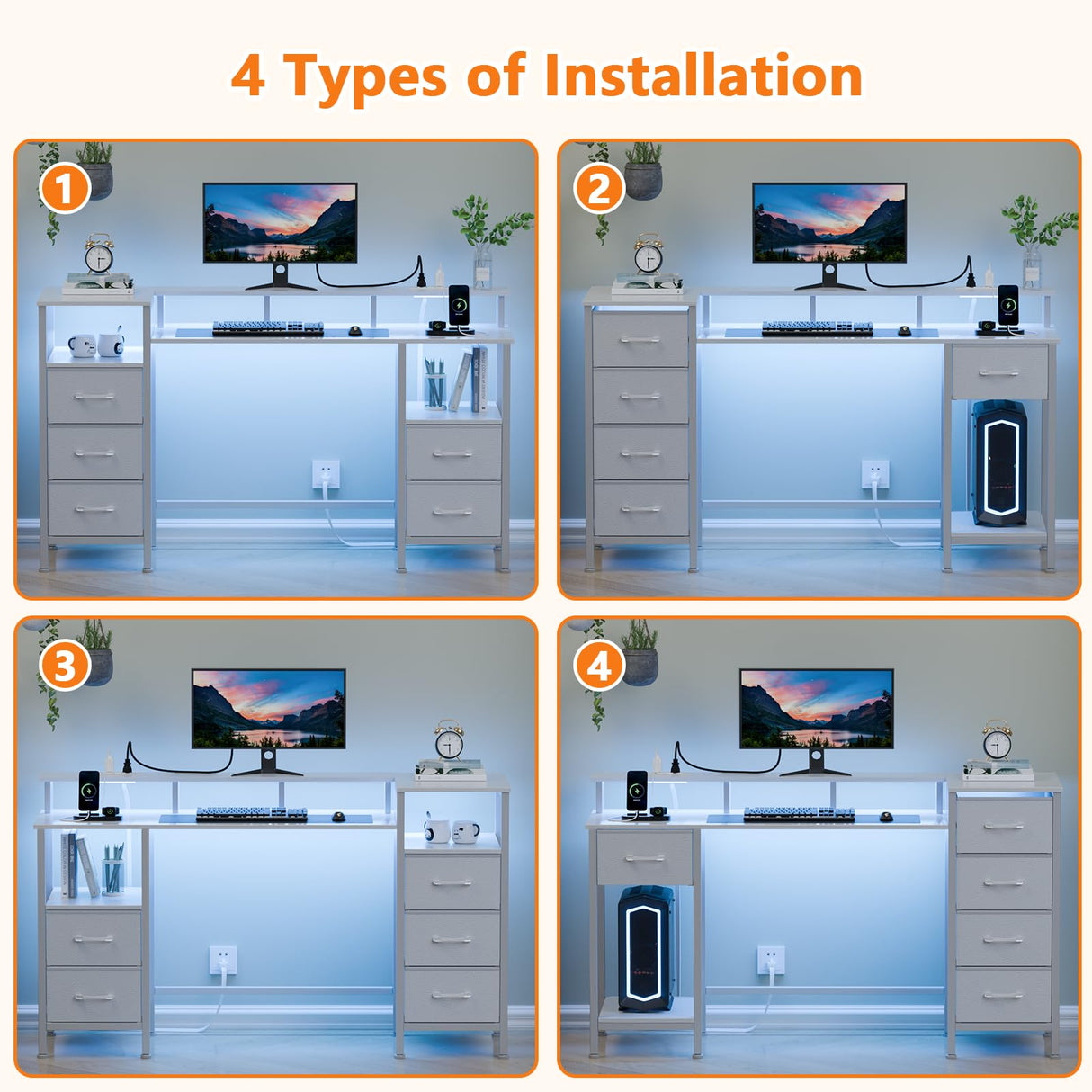 4 Types of Installation

1

2

3

4