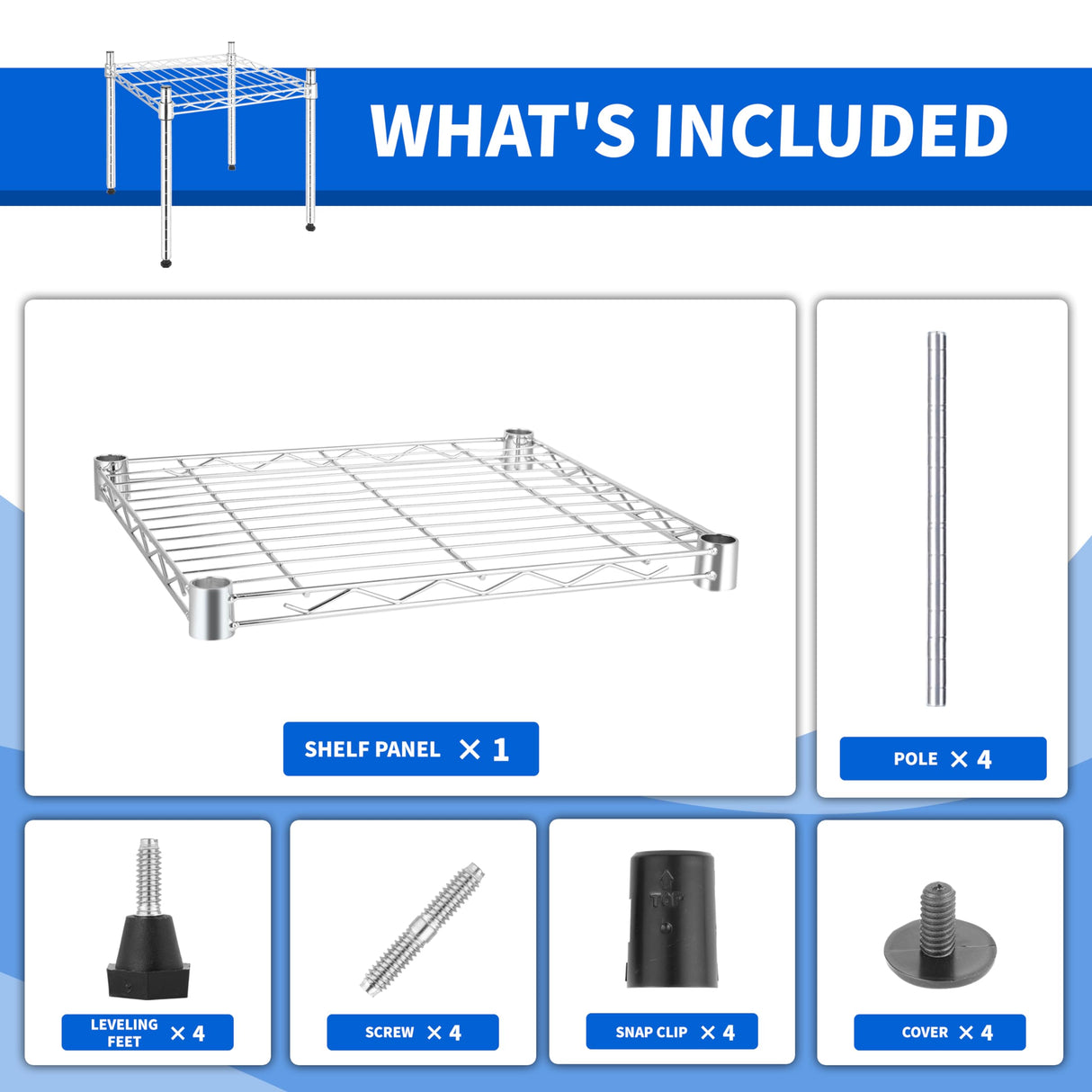 WHAT'S INCLUDED

SHELF PANEL × 1

POLE × 4

LEVELING FEET × 4

SCREW × 4

TOP

SNAP CLIP × 4

COVER × 4