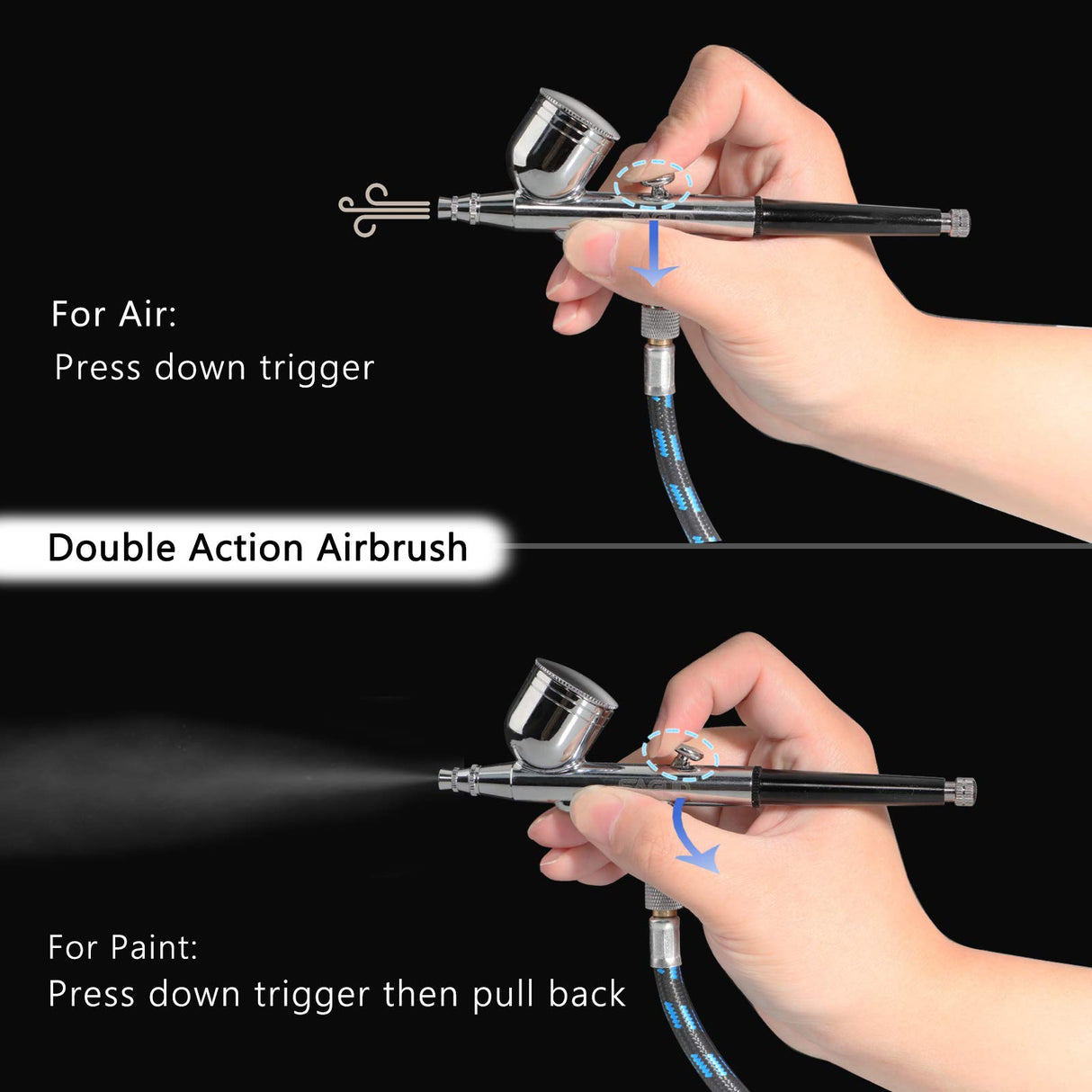 For Air:
Press down trigger

Double Action Airbrush

For Paint:
Press down trigger then pull back