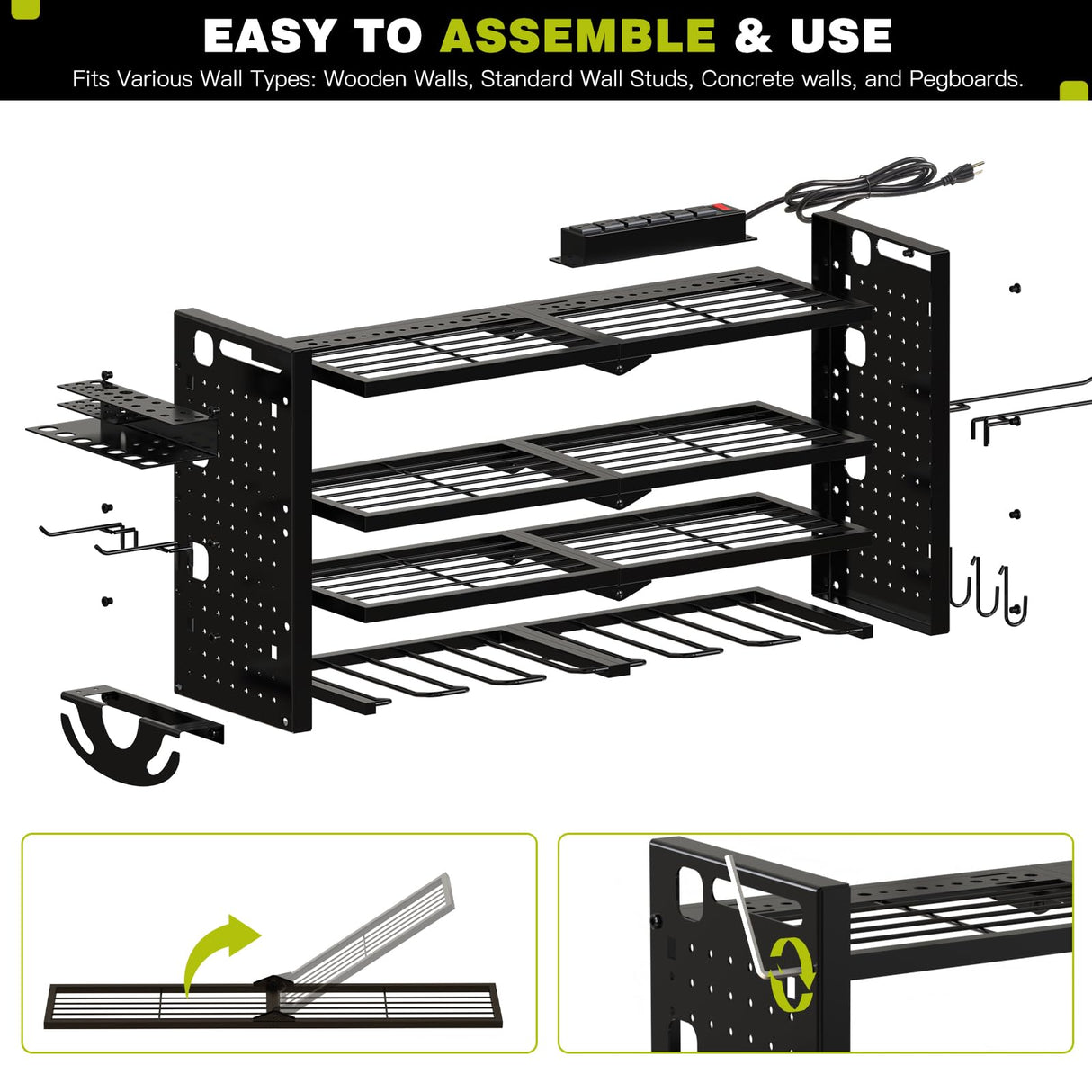 EASY TO ASSEMBLE & USE

Fits Various Wall Types: Wooden Walls, Standard Wall Studs, Concrete walls, and Pegboards.