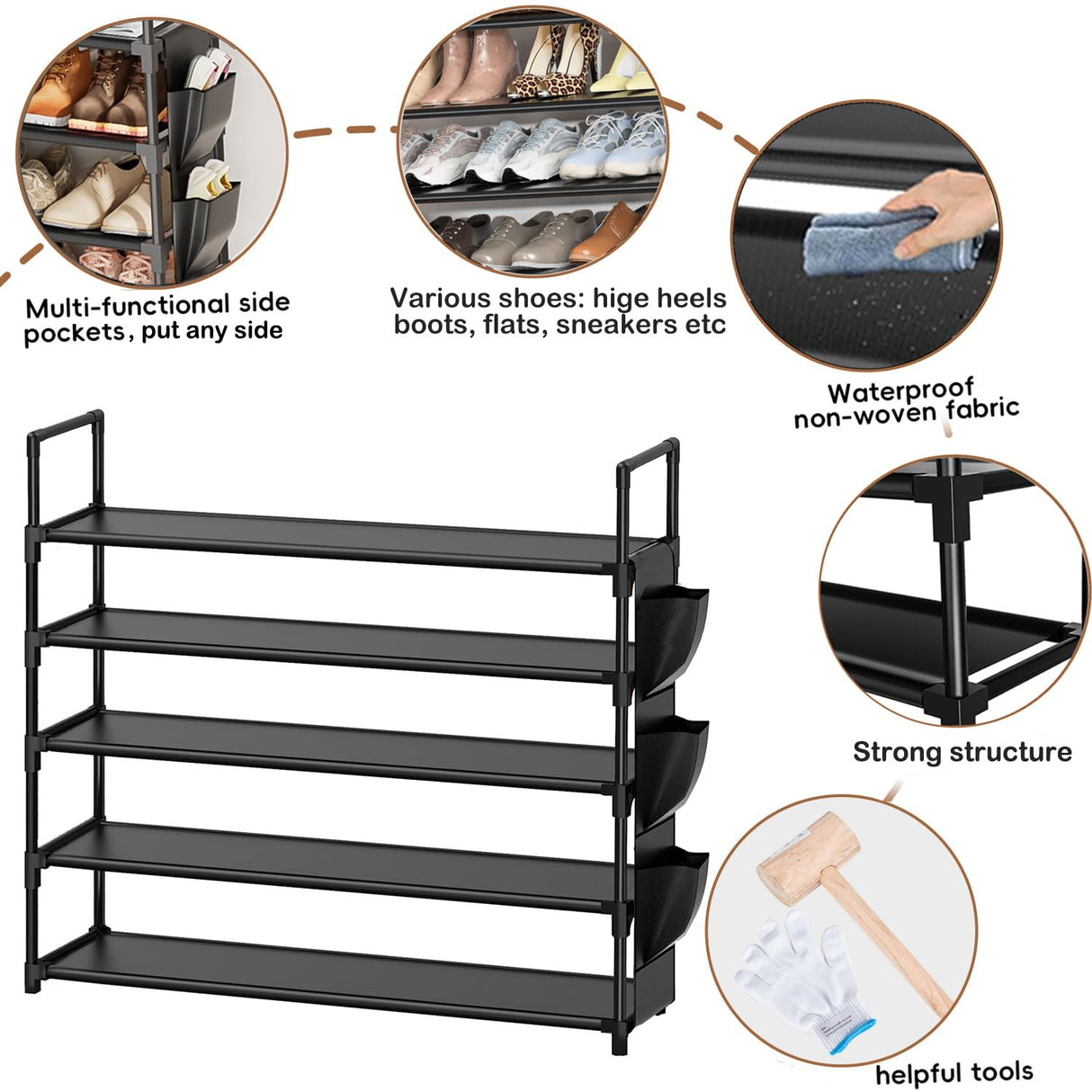 Multi-functional side pockets, put any side

Various shoes: hige heels boots, flats, sneakers etc

Waterproof non-woven fabric

Strong structure

helpful tools