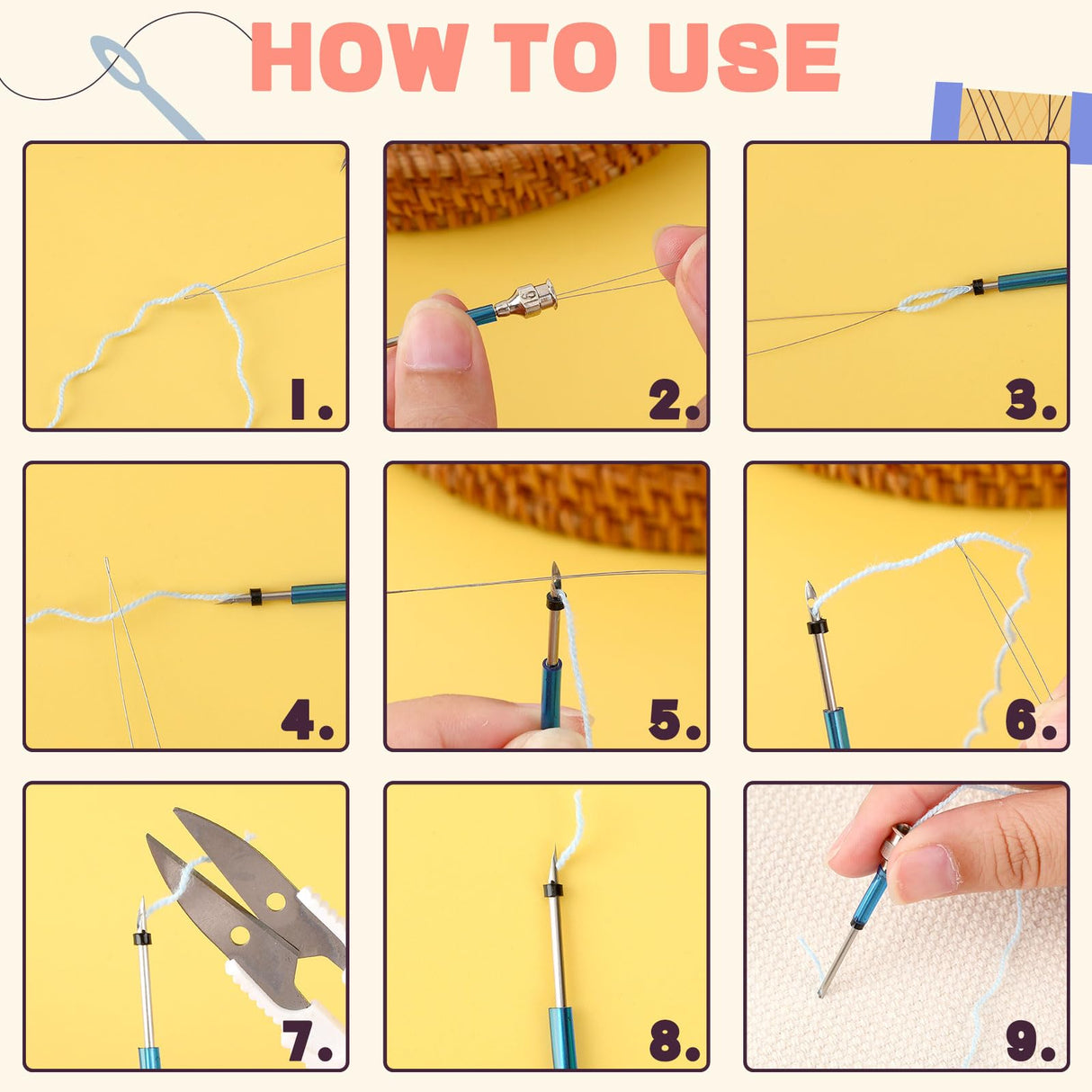 HOW TO USE

1.

2.

3.

4.

5.

6.

7.

8.

9.