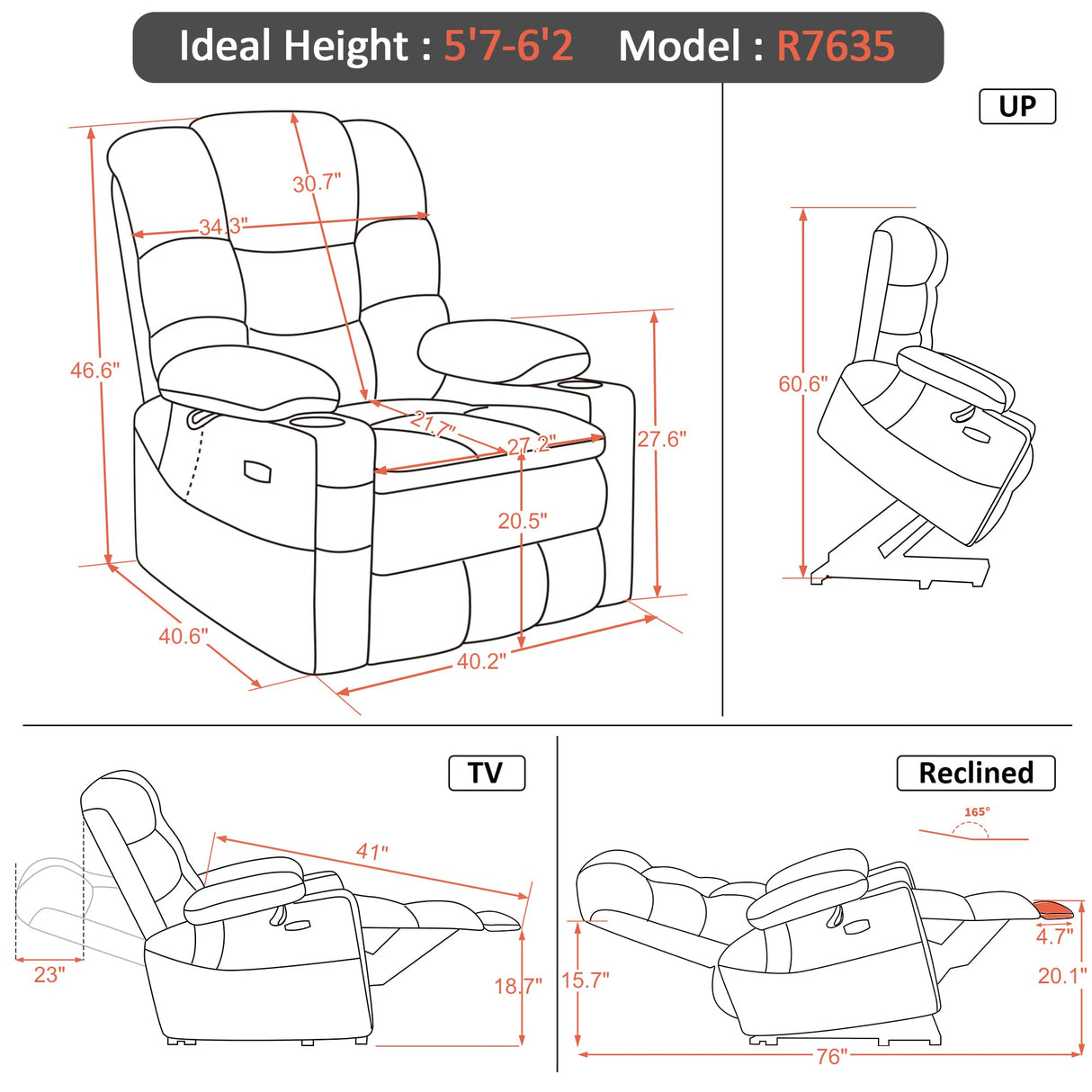 Ideal Height : 5'7-6'2 Model : R7635

30.7"

34.3"

46.6"

21.7"

27.2"

27.6"

20.5"

40.6"

40.2"

UP

60.6"

TV

41"

23"

18.7"

Reclined

165°

4.7"

15.7"

20.1"

76"