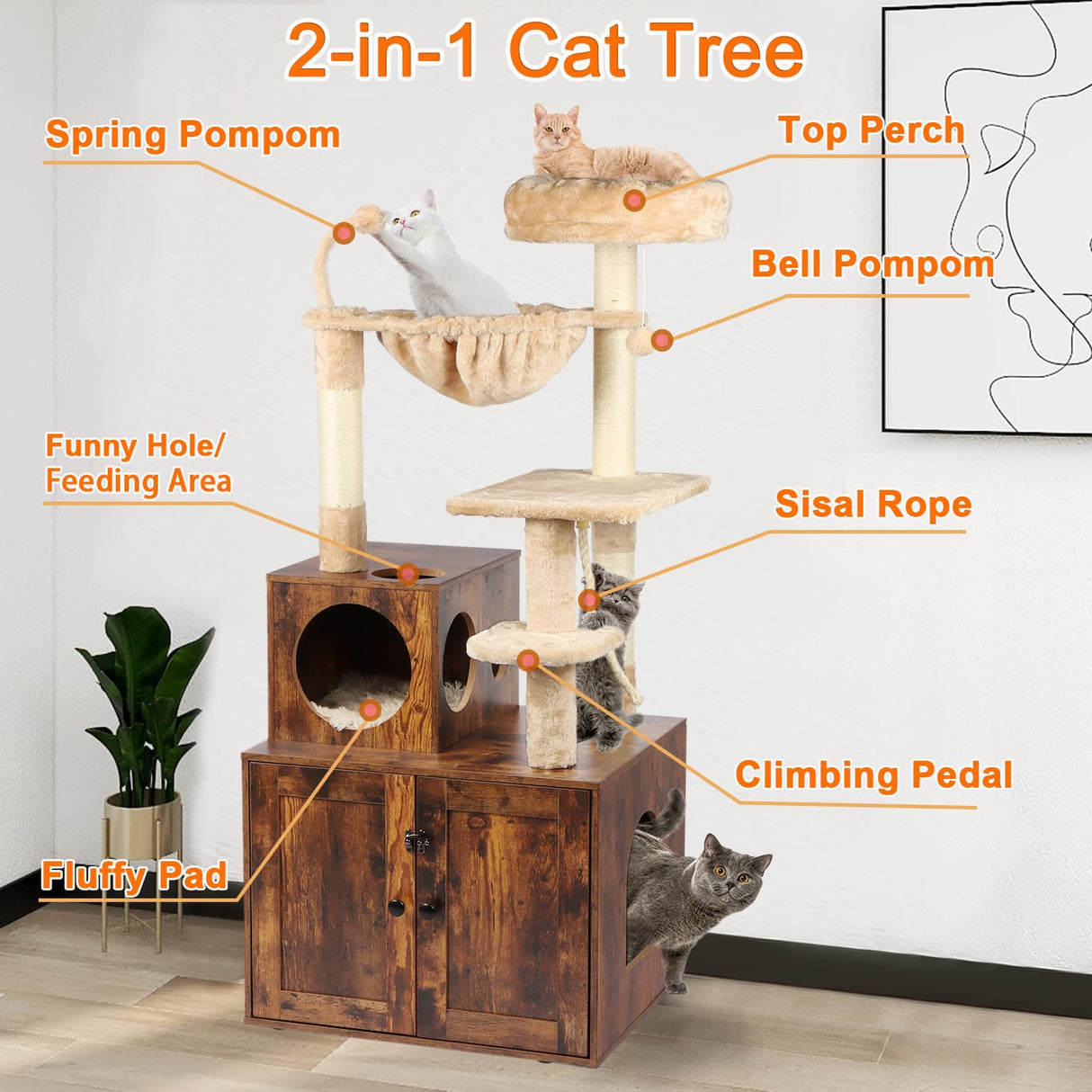 2-in-1 Cat Tree

Spring Pompom

Top Perch

Bell Pompom

Funny Hole/
Feeding Area

Sisal Rope

Climbing Pedal

Fluffy Pad