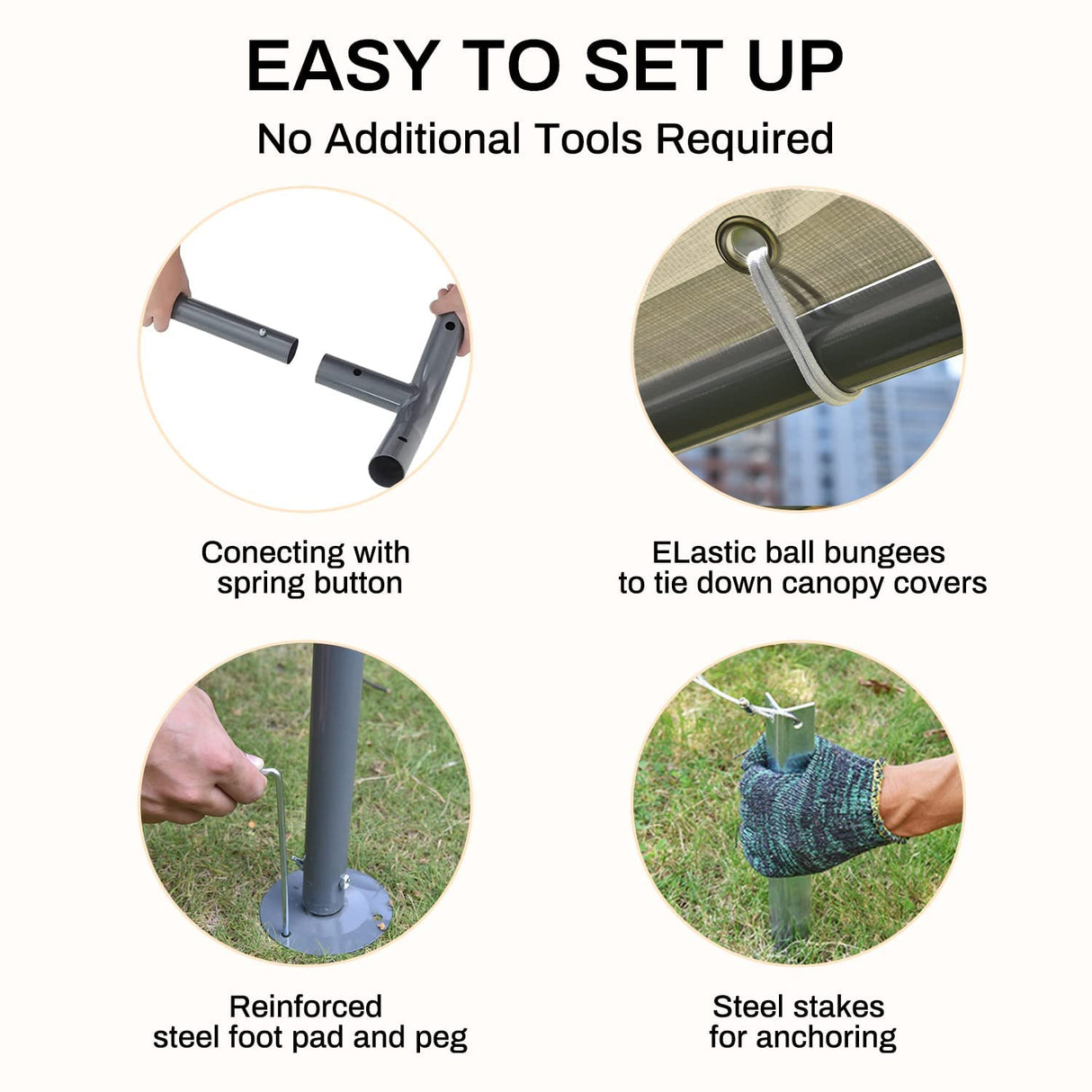 EASY TO SET UP

No Additional Tools Required

Conecting with spring button

ELastic ball bungees to tie down canopy covers

Reinforced steel foot pad and peg

Steel stakes for anchoring