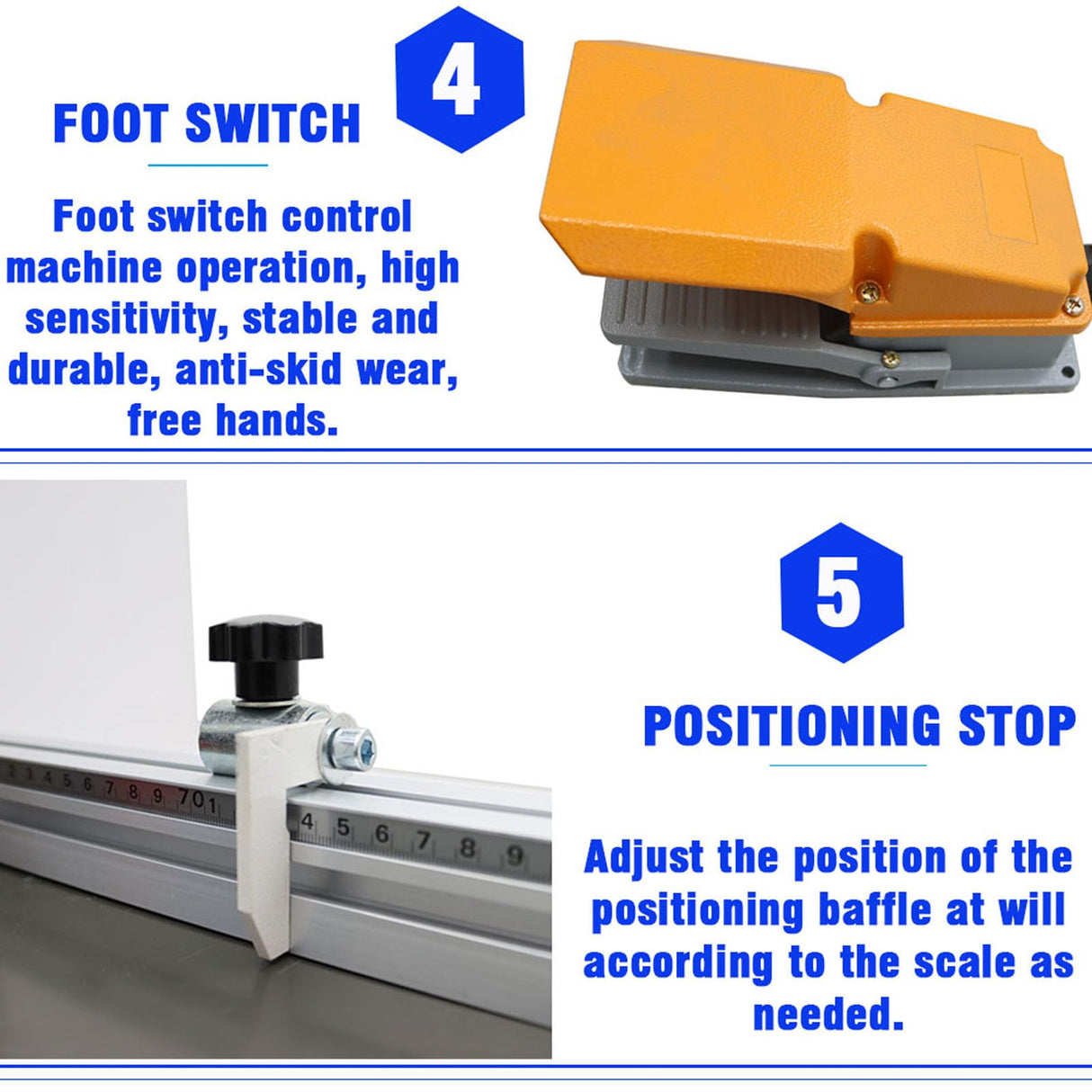 4

FOOT SWITCH

Foot switch control machine operation, high sensitivity, stable and durable, anti-skid wear, free hands.

2 3 4 5 6 7 8 9 70 1

4 5 6 7 8 9

5

POSITIONING STOP

Adjust the position of the positioning baffle at will according to the scale as needed.