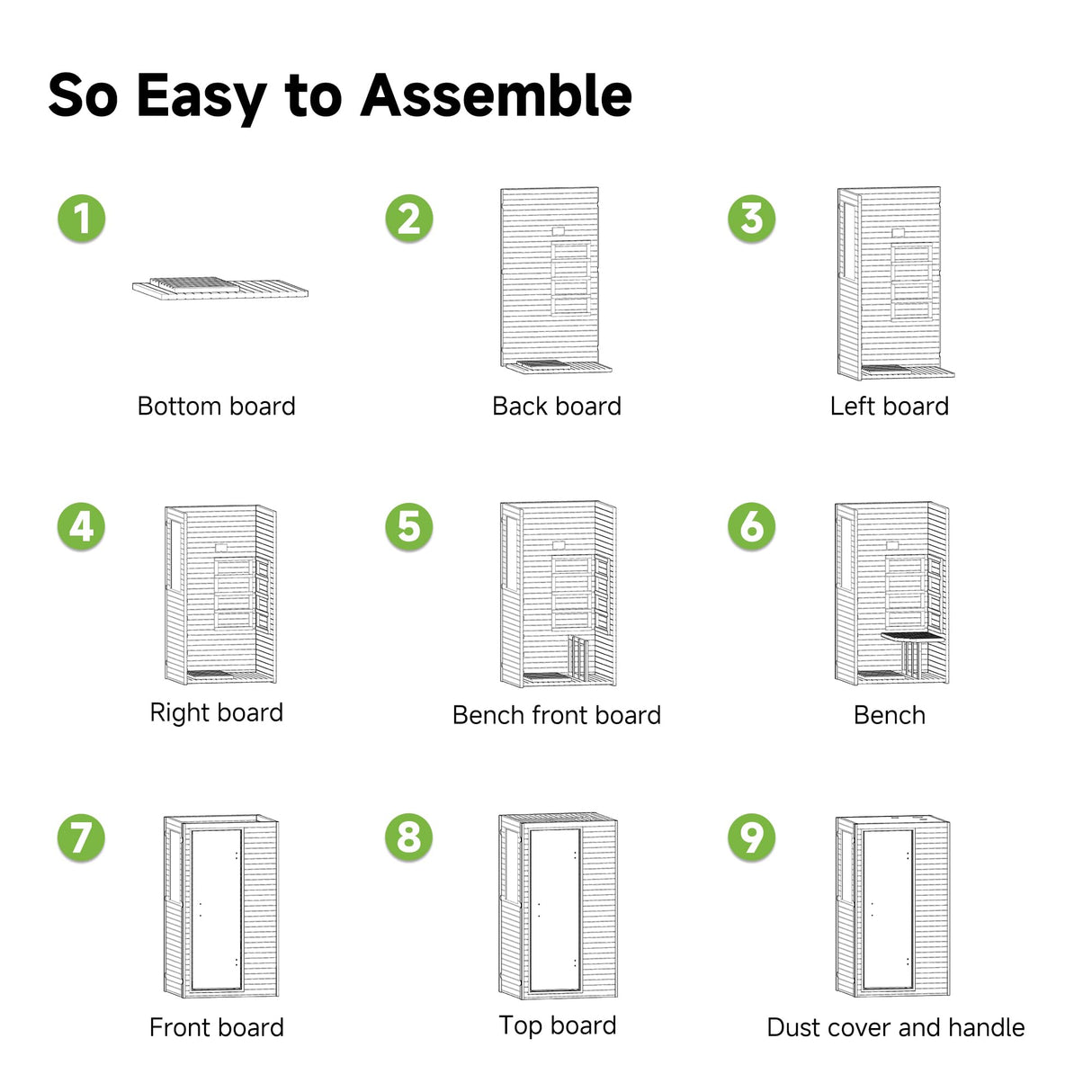 So Easy to Assemble

1
Bottom board

2
Back board

3
Left board

4
Right board

5
Bench front board

6
Bench

7
Front board

8
Top board

9
Dust cover and handle