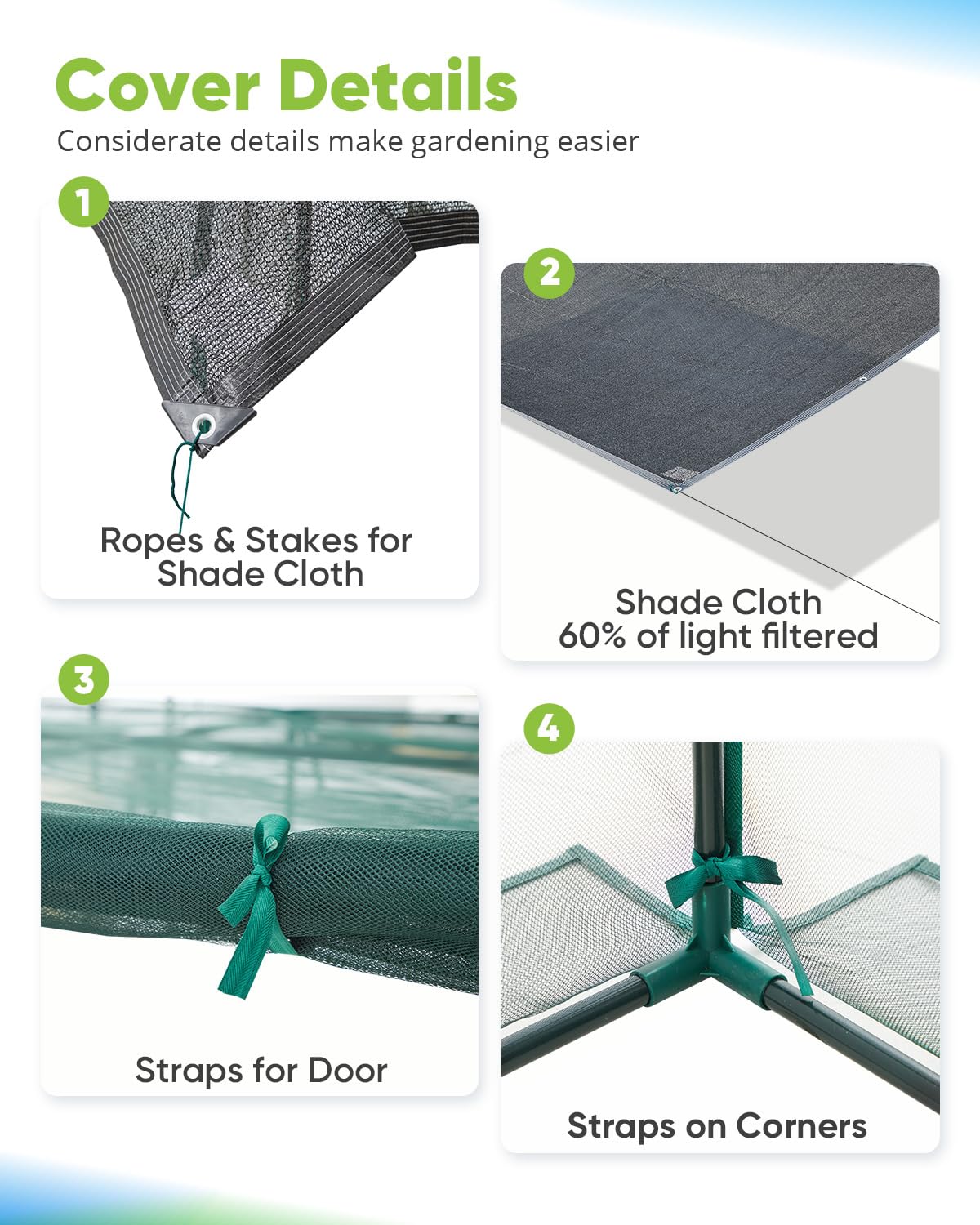 Cover Details
Considerate details make gardening easier

1
Ropes & Stakes for Shade Cloth

2
Shade Cloth
60% of light filtered

3
Straps for Door

4
Straps on Corners