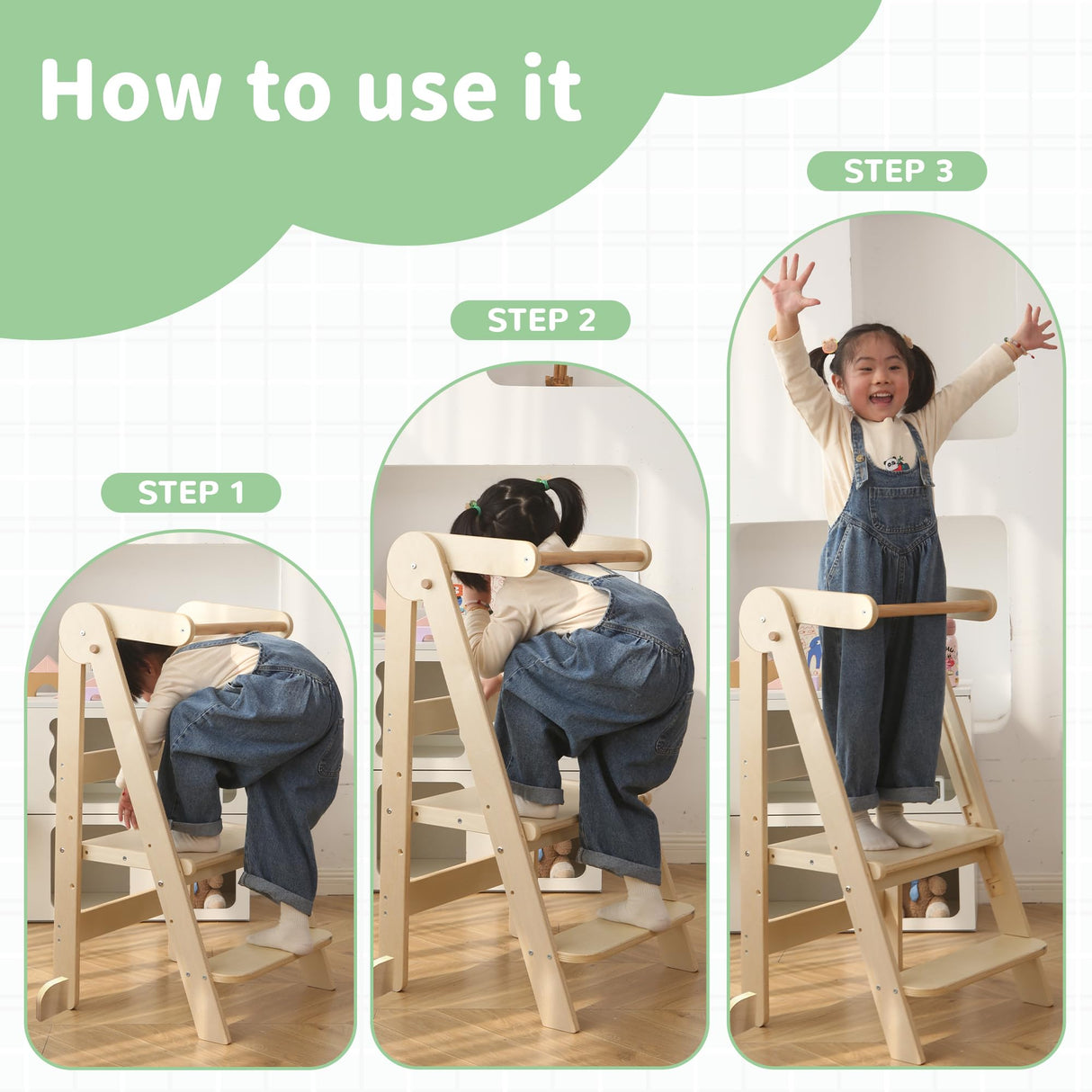 How to use it

STEP 1

STEP 2

STEP 3