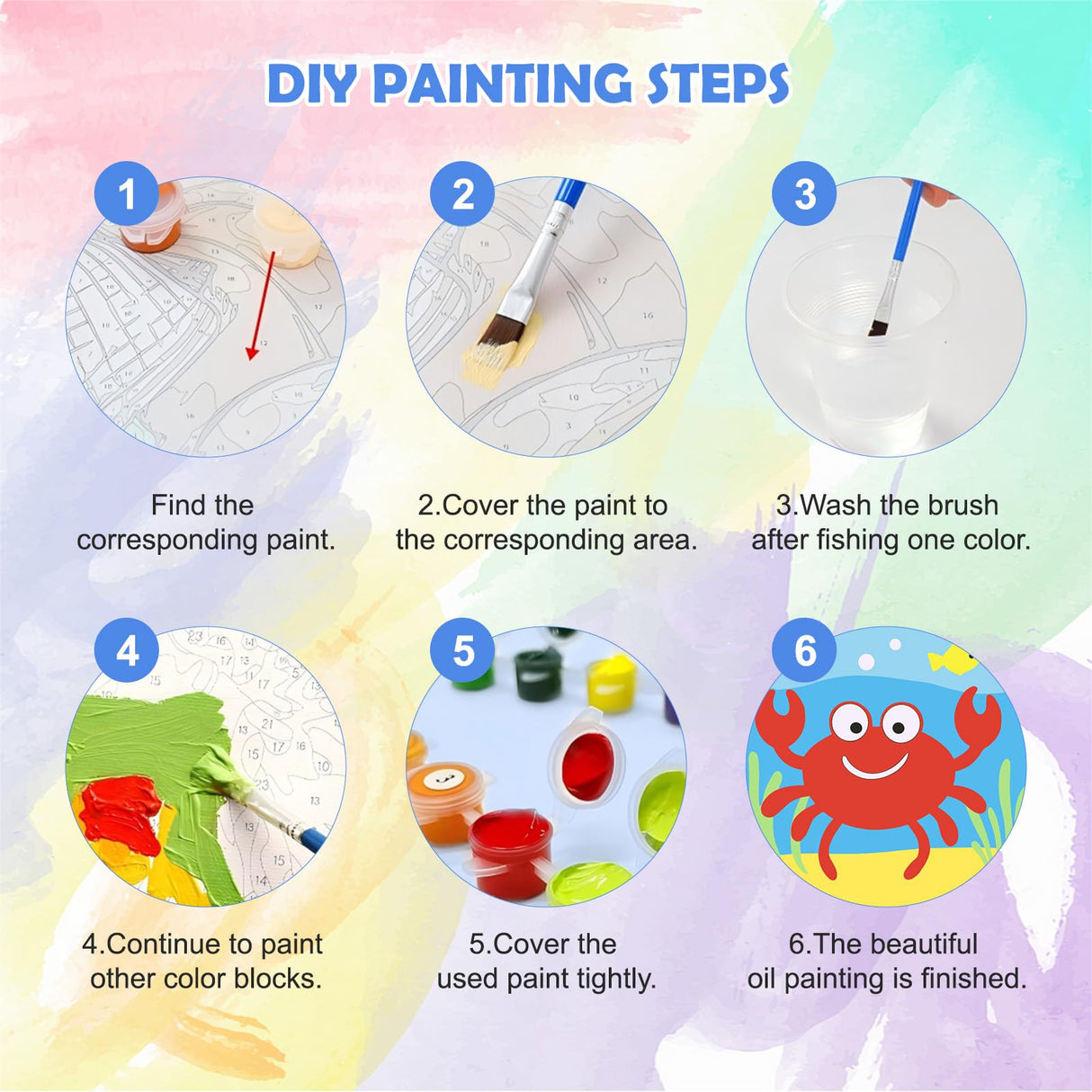 DIY PAINTING STEPS

1

Find the corresponding paint.

2

2.Cover the paint to the corresponding area.

3

3.Wash the brush after fishing one color.

4

4.Continue to paint other color blocks.

5

5.Cover the used paint tightly.

6

6.The beautiful oil painting is finished.