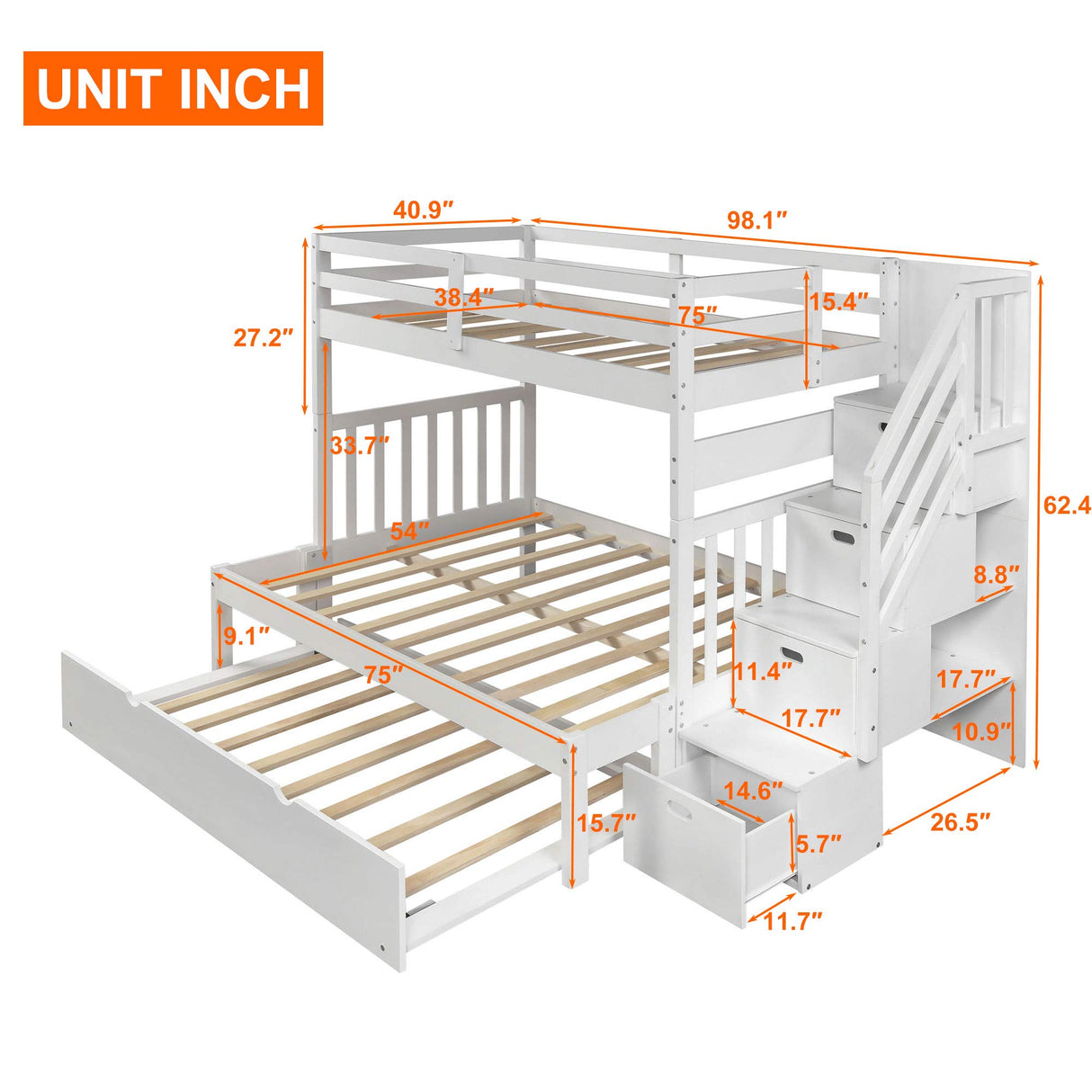 UNIT INCH

40.9″
98.1″
38.4″
75″
15.4″
27.2″
33.7″
62.4
54″
8.8″
9.1″
75″
11.4″
17.7″
17.7″
10.9″
14.6″
15.7″
5.7″
26.5″
11.7″