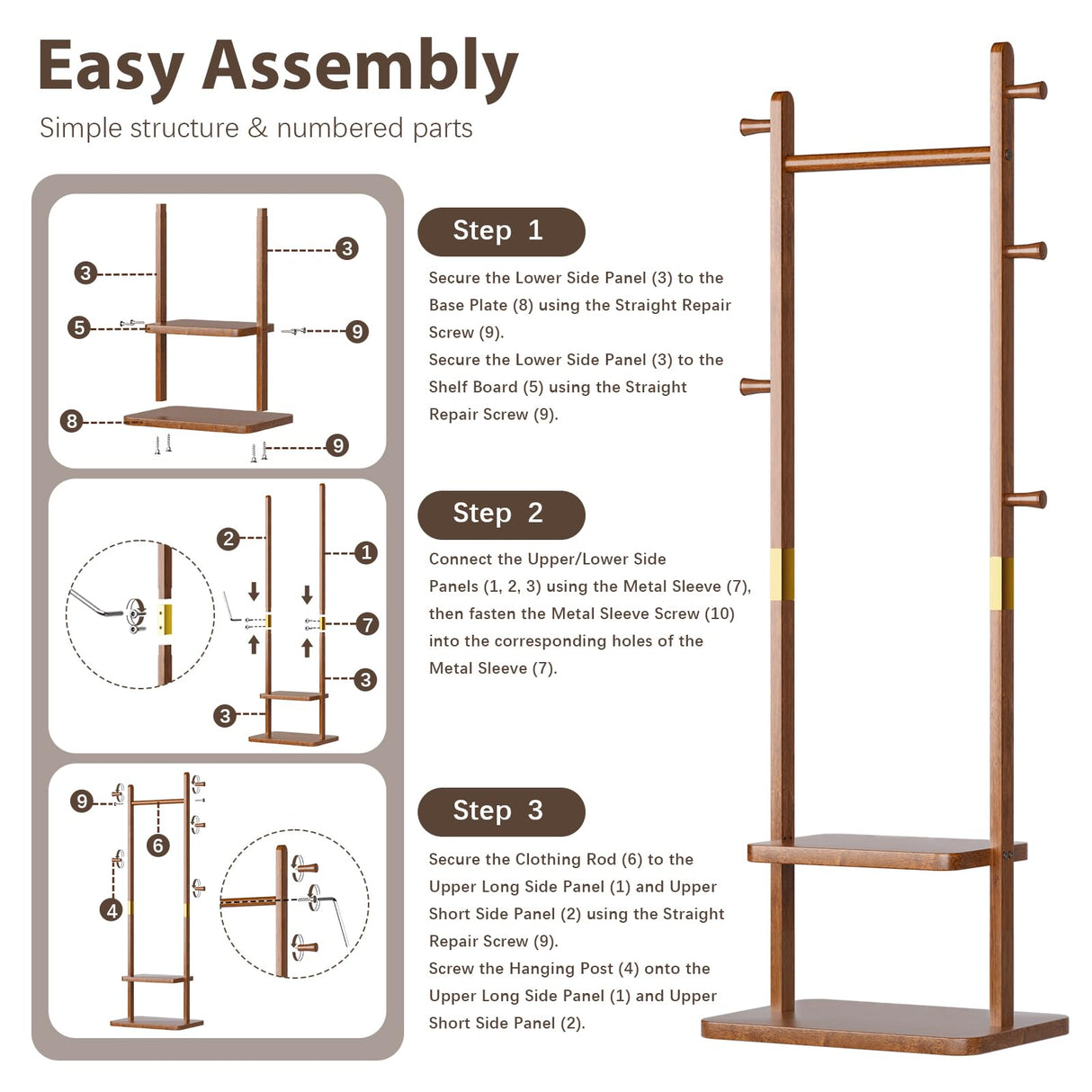 Easy Assembly

Simple structure & numbered parts

3
3
5
9
8
9

2
1
7
3
3

9
6
4

Step 1

Secure the Lower Side Panel (3) to the Base Plate (8) using the Straight Repair Screw (9).
Secure the Lower Side Panel (3) to the Shelf Board (5) using the Straight Repair Screw (9).

Step 2

Connect the Upper/Lower Side Panels (1, 2, 3) using the Metal Sleeve (7), then fasten the Metal Sleeve Screw (10) into the corresponding holes of the Metal Sleeve (7).

Step 3

Secure the Clothing Rod (6) to the Upper Long Side Panel (1) and Upper Short Side Panel (2) using the Straight Repair Screw (9).
Screw the Hanging Post (4) onto the Upper Long Side Panel (1) and Upper Short Side Panel (2).